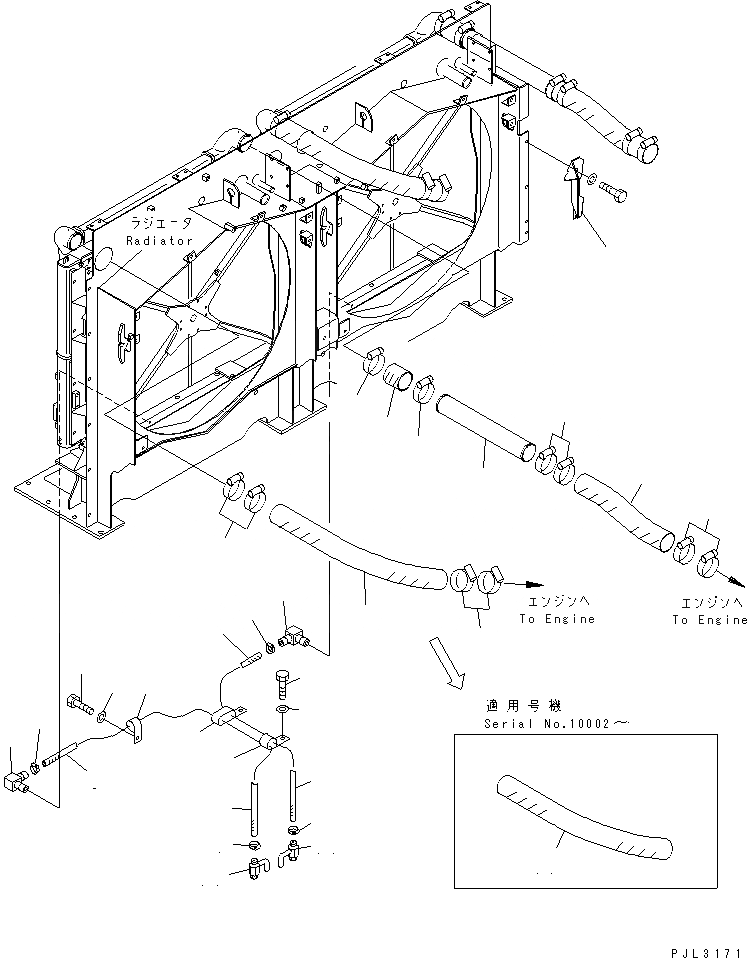 ラジエータ
Radiator

エンジンへ
To Engine

エンジンへ
To Engine

適用号機
Serial No.10002～

PJL3171