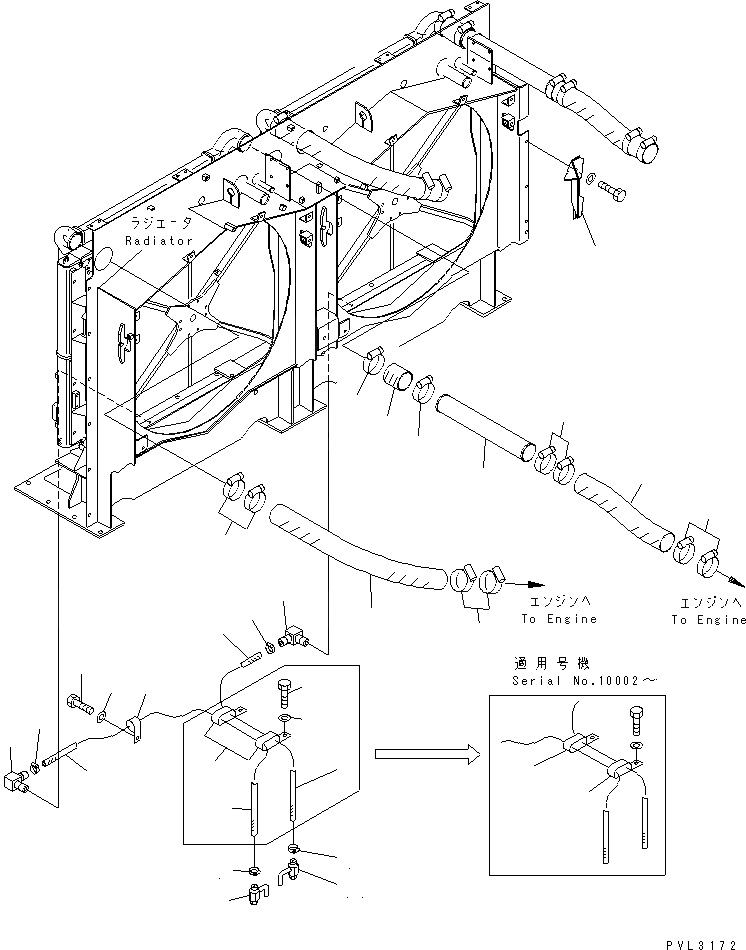 ラジエータ
Radiator

エンジンへ
To Engine

エンジンへ
To Engine

適用号機
Serial No.10002～

PVL3172