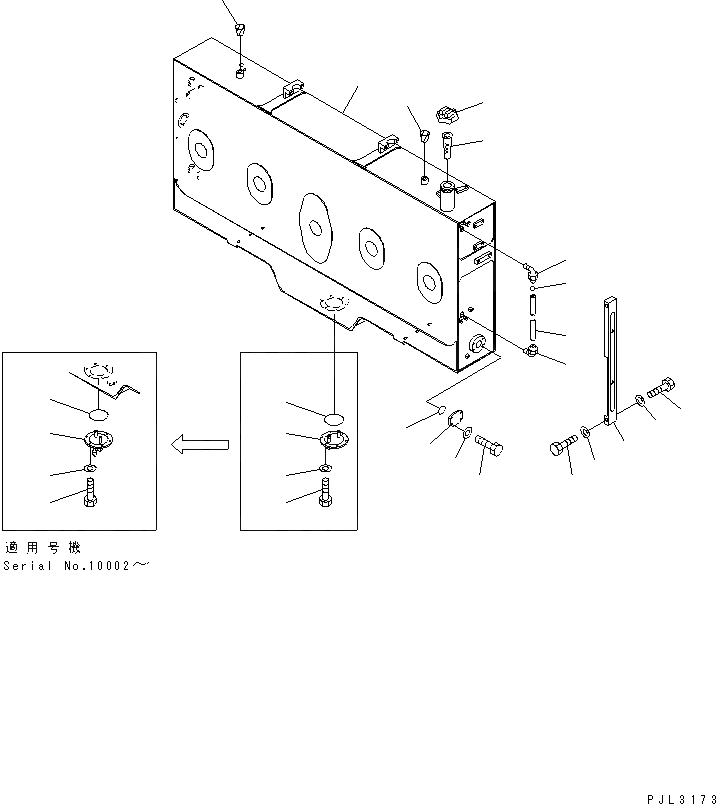 適用号機
Serial No.10002～

PJL3173