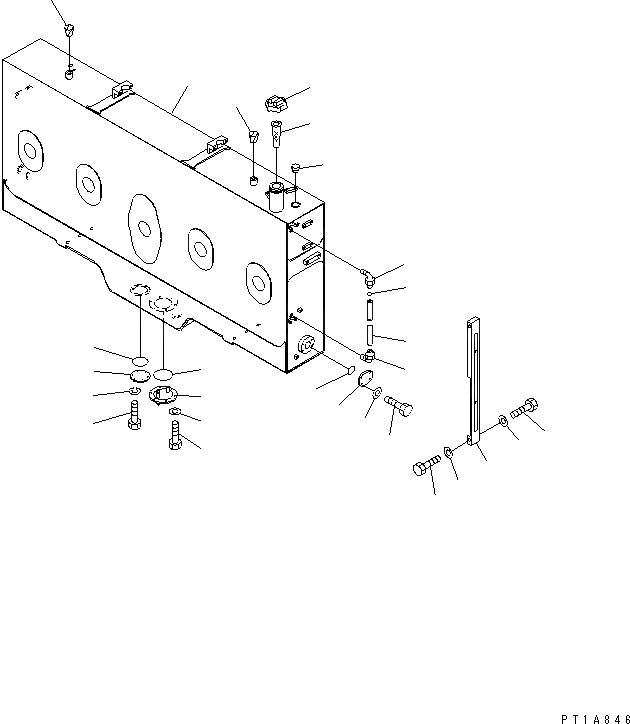 PT1A846