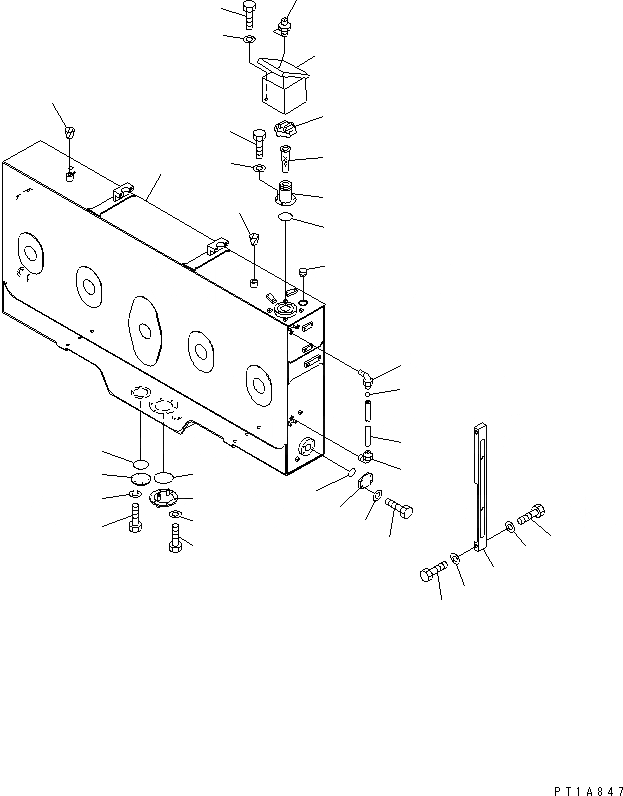 PT1A847