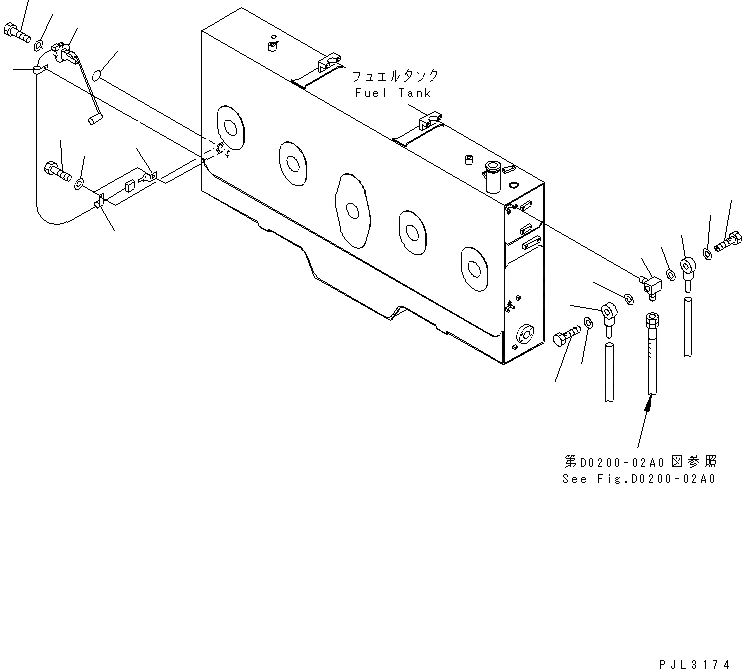 フュエルタンク
Fuel Tank

第D0200-02A0図参照
See Fig.D0200-02A0

PJL3174