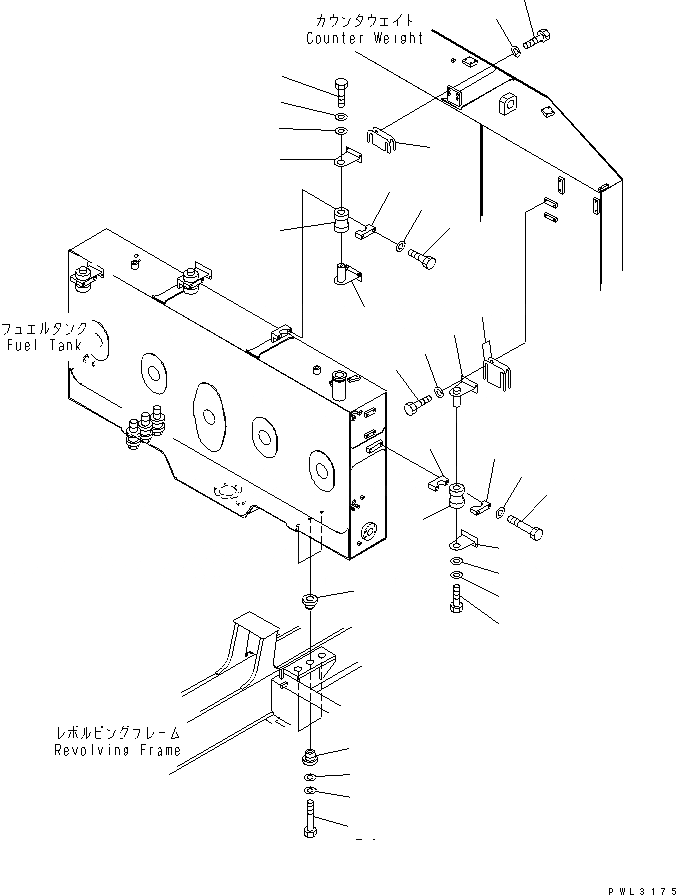 カウンタウェイト
Counter Weight

フュエルタンク
Fuel Tank

レボルビングフレーム
Revolving Frame

PWL3175