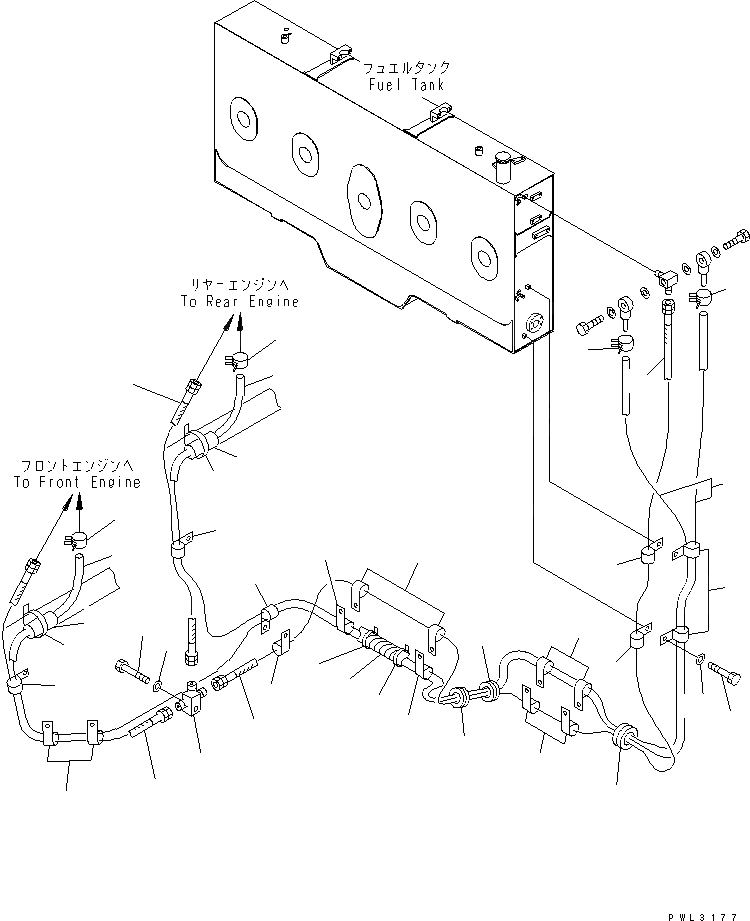 フュエルタンク
Fuel Tank

リヤーエンジンへ
To Rear Engine

フロントエンジンへ
To Front Engine

PWL3177