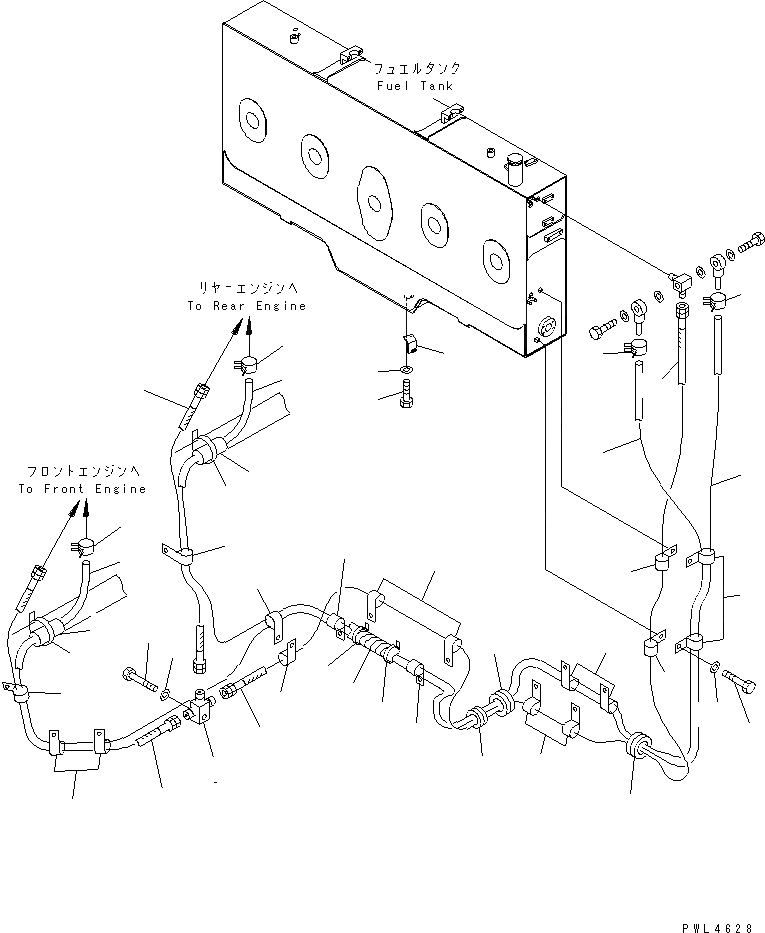 フュエルタンク
Fuel Tank

リヤーエンジンへ
To Rear Engine

フロントエンジンへ
To Front Engine

PWL4628