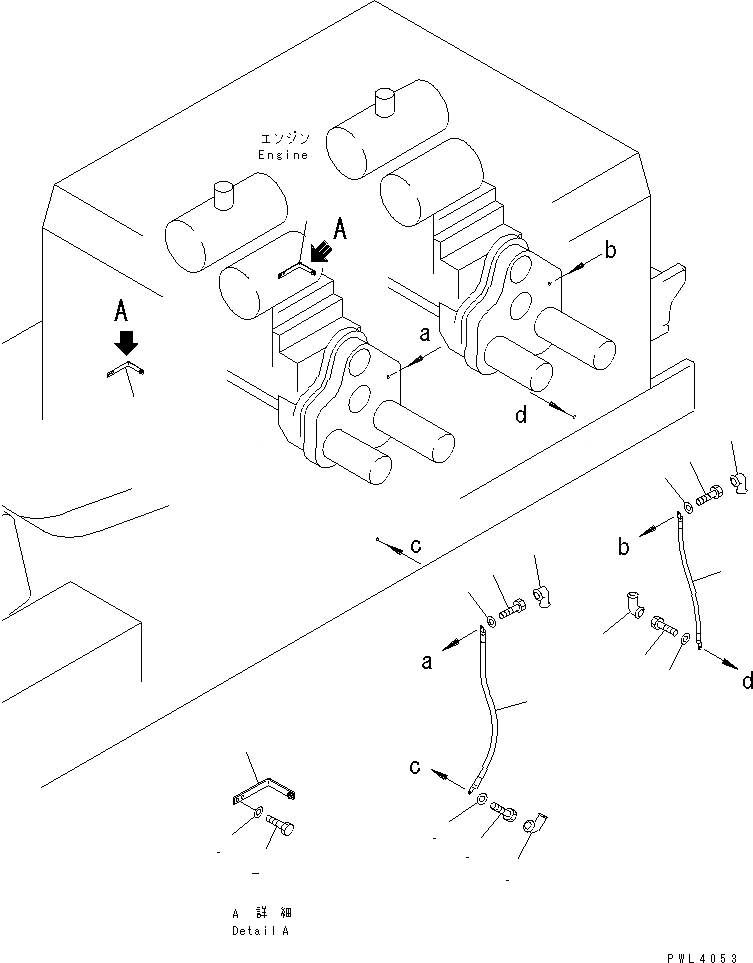 エンジン
Engine

A

A

a

b

d

c

b

d

a

c

A 詳細
Detail A

PWL4053