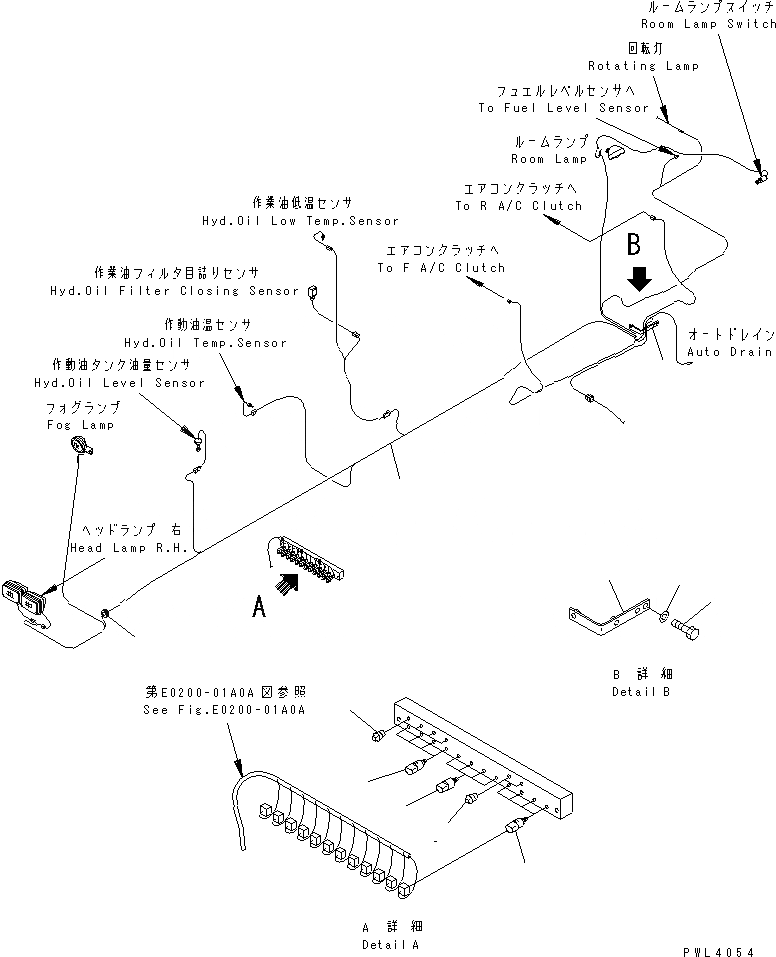 ルームランプスイッチ
Room Lamp Switch

回転灯
Rotating Lamp

フュエルレベルセンサへ
To Fuel Level Sensor

ルームランプ
Room Lamp

エアコンクラッチへ
To R A/C Clutch

作業油低温センサ
Hyd.Oil Low Temp.Sensor

エアコンクラッチへ
To F A/C Clutch

B

作業油フィルタ目詰りセンサ
Hyd.Oil Filter Closing Sensor

オートドレイン
Auto Drain

作動油温センサ
Hyd.Oil Temp.Sensor

作動油タンク油量センサ
Hyd.Oil Level Sensor

フォグランプ
Fog Lamp

ヘッドランプ 右
Head Lamp R.H.

A

B 詳細
Detail B

第E0200-01A0A図参照
See Fig.E0200-01A0A

A 詳細
Detail A

PWL4054