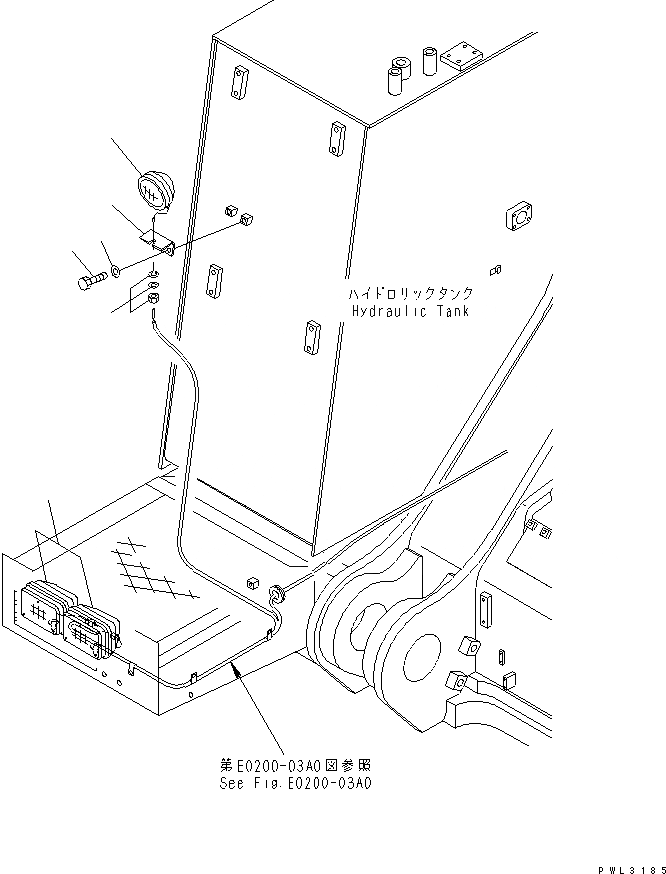 ハイドロリックタンク
Hydraulic Tank

第E0200-03A0図参照
See Fig.E0200-03A0

PWL3185