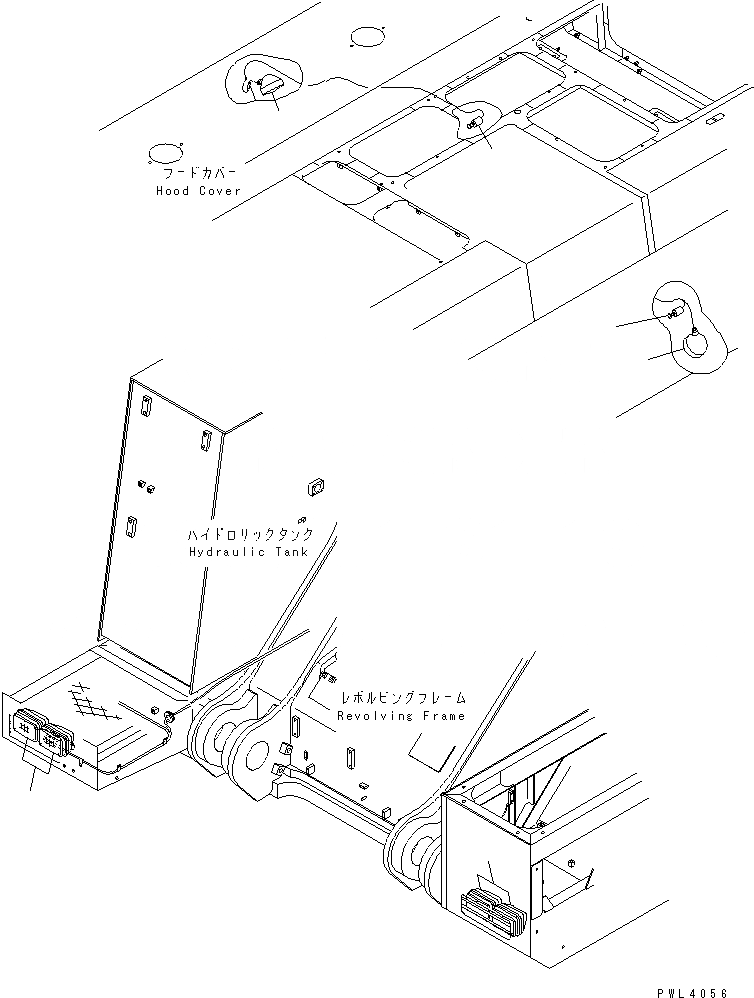 フードカバー
Hood Cover

ハイドロリックタンク
Hydraulic Tank

レボルビングフレーム
Revolving Frame

PWL4056