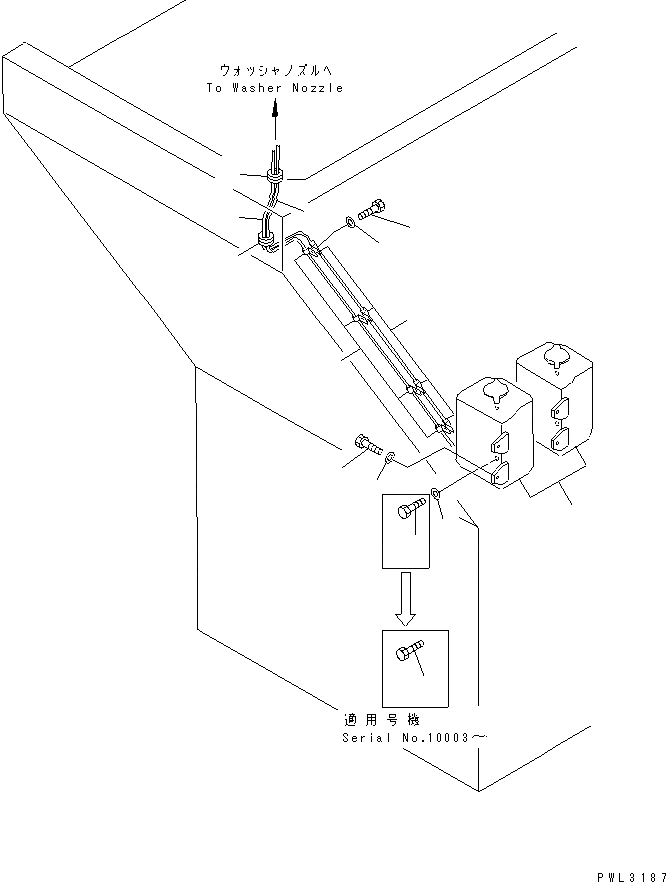 ウォッシャノズルへ
To Washer Nozzle

適用号機
Serial No.10003～

PWL3187