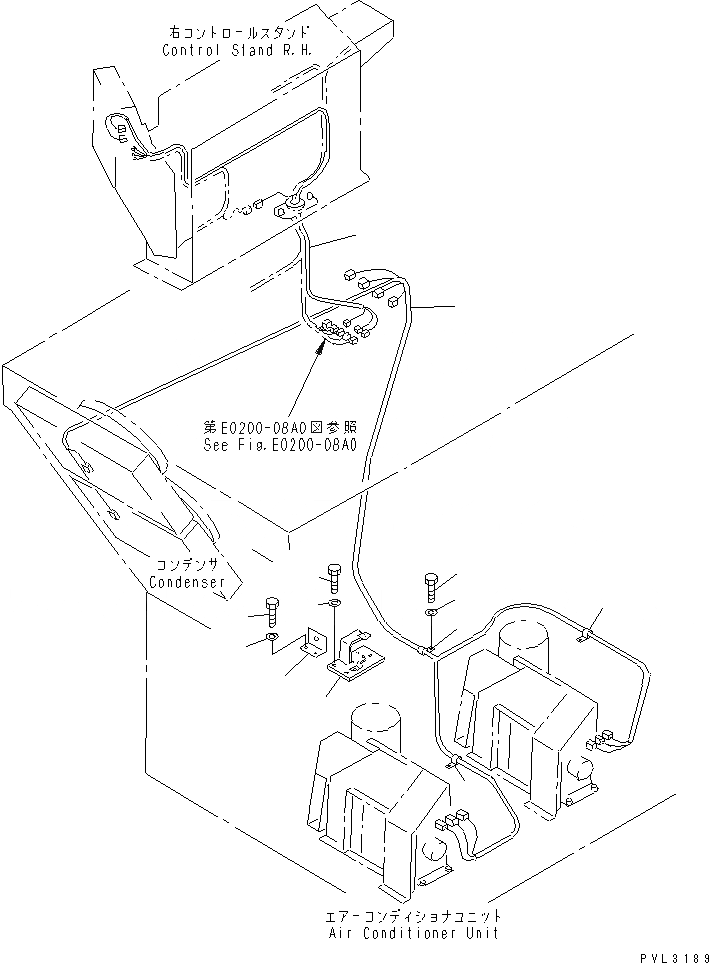 右コントロールスタンド
Control Stand R.H.

第E0200-08A0図参照
See Fig.E0200-08A0

コンデンサ
Condenser

エアーコンディショナユニット
Air Conditioner Unit

PVL3189