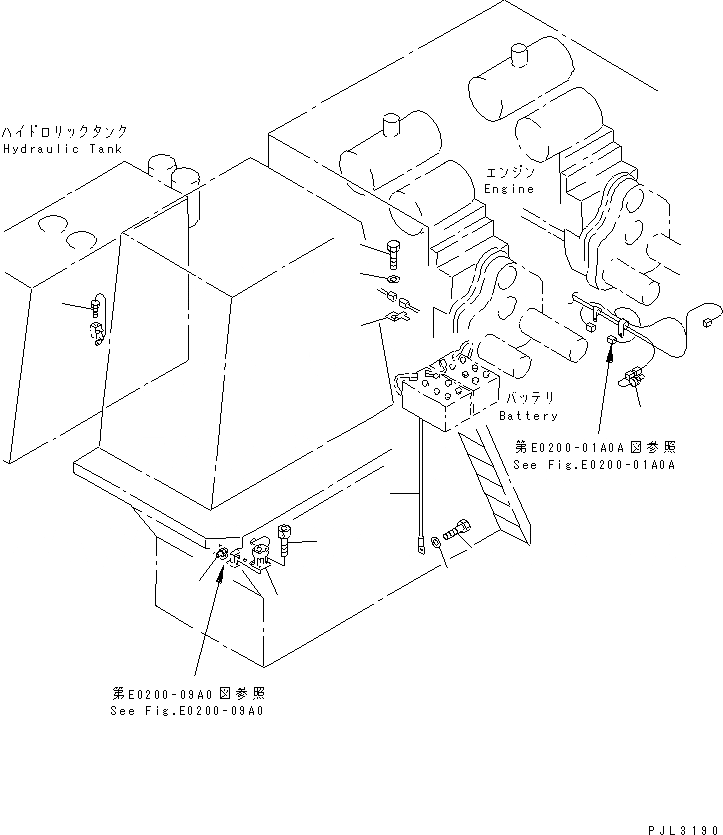 ハイドロリックタンク
Hydraulic Tank

エンジン
Engine

バッテリ
Battery

第E0200-01A0A図参照
See Fig.E0200-01A0A

第E0200-09A0図参照
See Fig.E0200-09A0

PJL3190