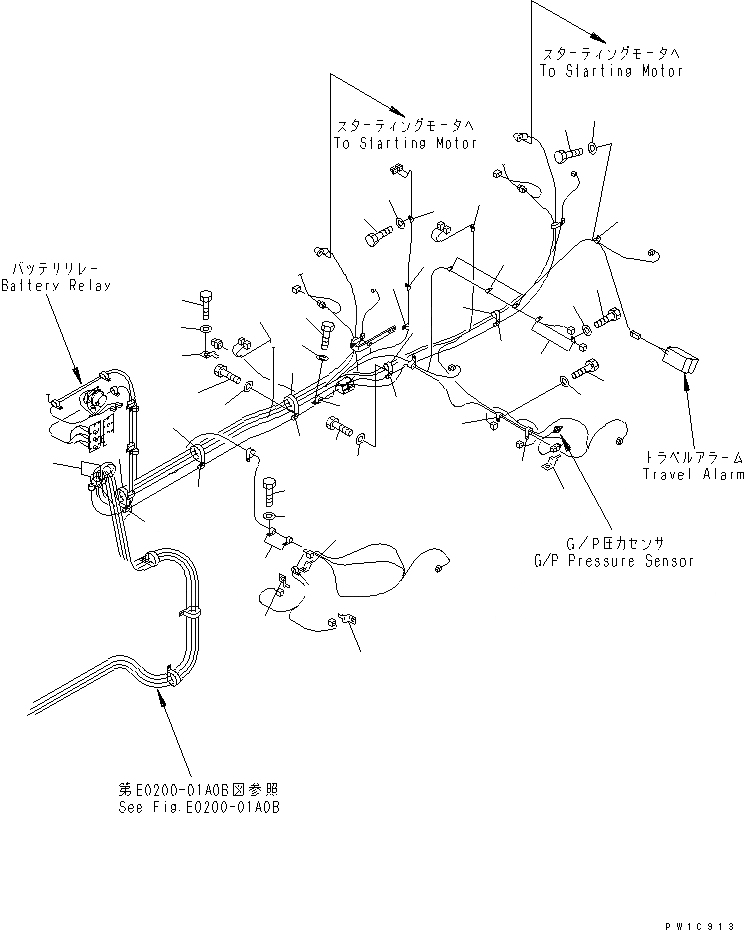 スターティングモータへ
To Starting Motor

スターティングモータへ
To Starting Motor

バッテリリレー
Battery Relay

トラベルアラーム
Travel Alarm

G/P圧力センサ
G/P Pressure Sensor

第E0200-01A0B図参照
See Fig.E0200-01A0B

PW1C913