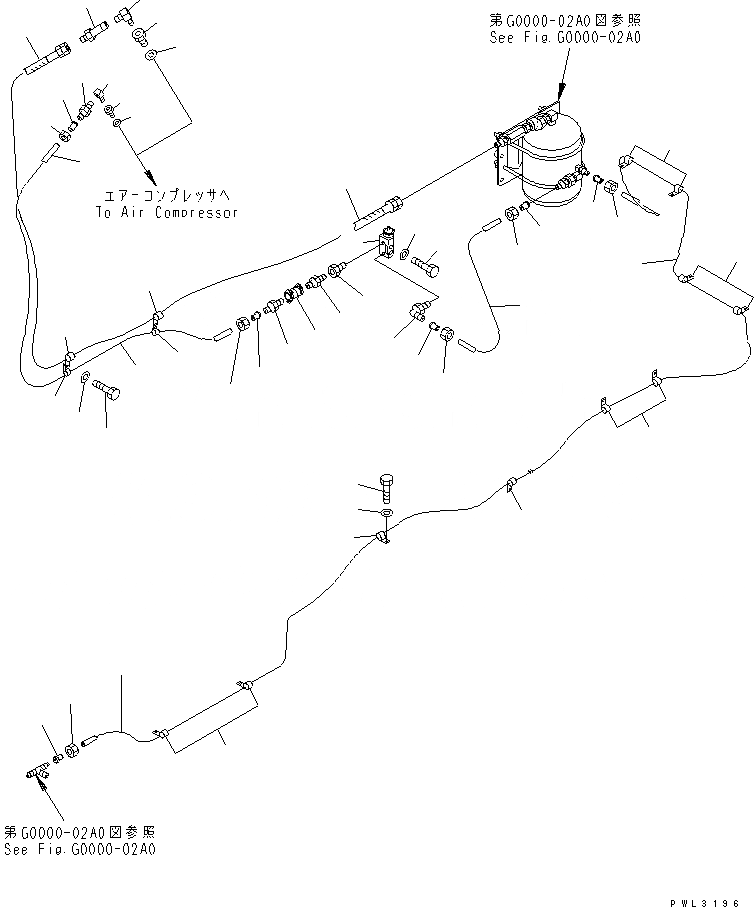 第G0000-02A0図参照
See Fig.G0000-02A0

エアーコンプレッサへ
To Air Compressor

第G0000-02A0図参照
See Fig.G0000-02A0

PWL3196