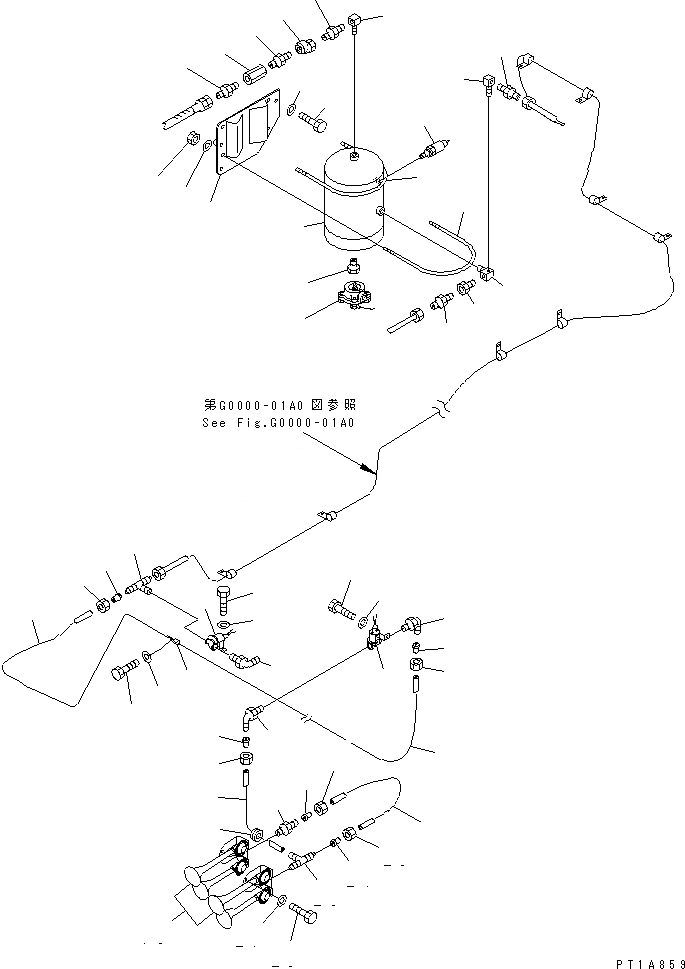 第G0000-01A0 図参照
See Fig.G0000-01A0

PT1A859