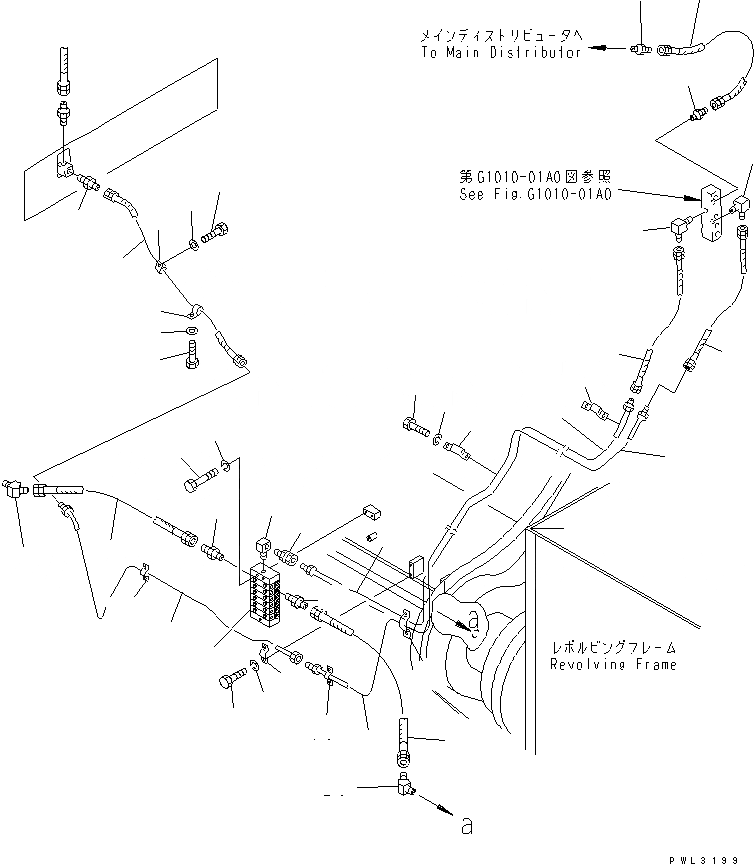 メインディストリビュータへ
To Main Distributor

第G1010-01A0図参照
See Fig.G1010-01A0

a

レボルビングフレーム
Revolving Frame

a

PWL3199