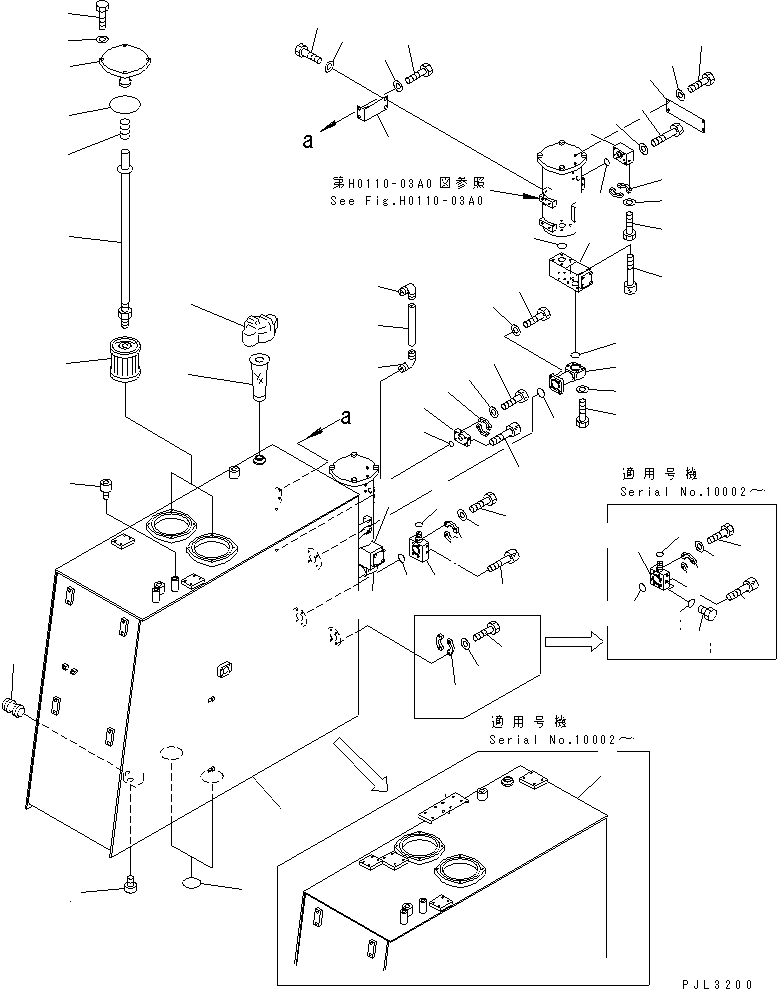 a

第H0110-03A0図参照
See Fig.H0110-03A0

a

適用号機
Serial No.10002～

適用号機
Serial No.10002～

PJL3200