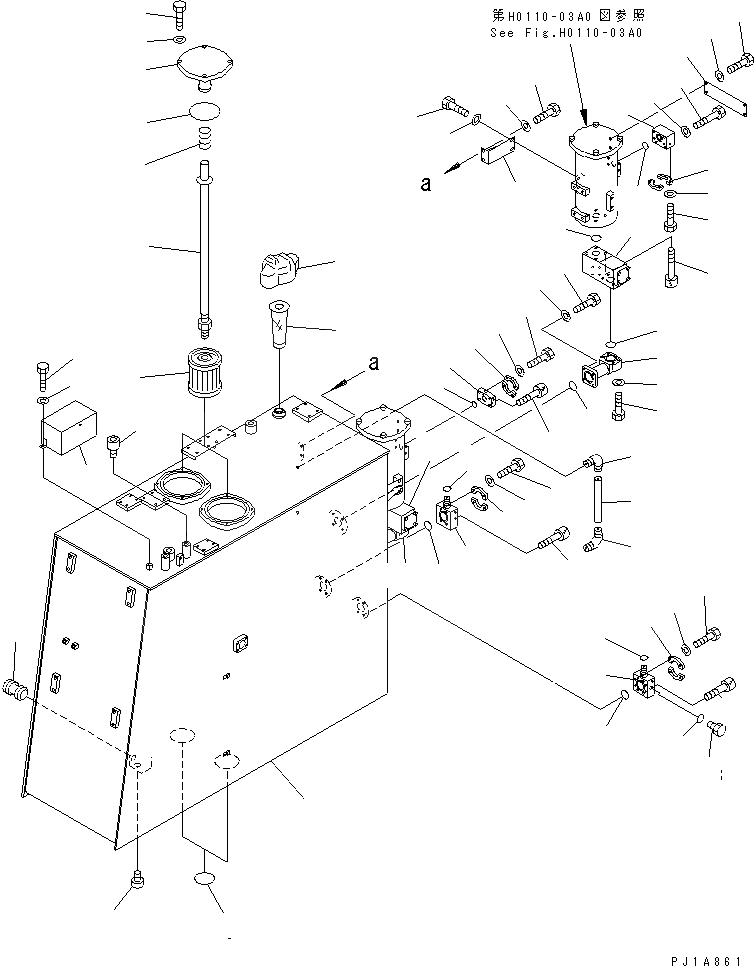 第H0110-03A0図参照
See Fig.H0110-03A0

a

a

PJ1A861