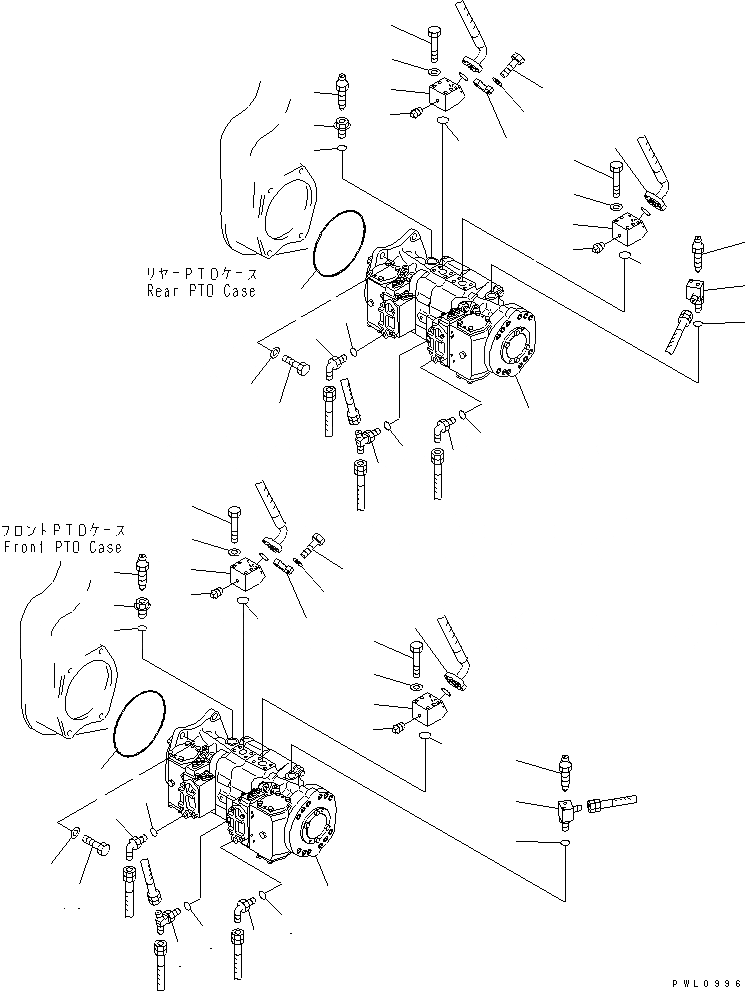 リヤーPTOケース
Rear PTO Case

フロントPTOケース
Front PTO Case

PWL0996