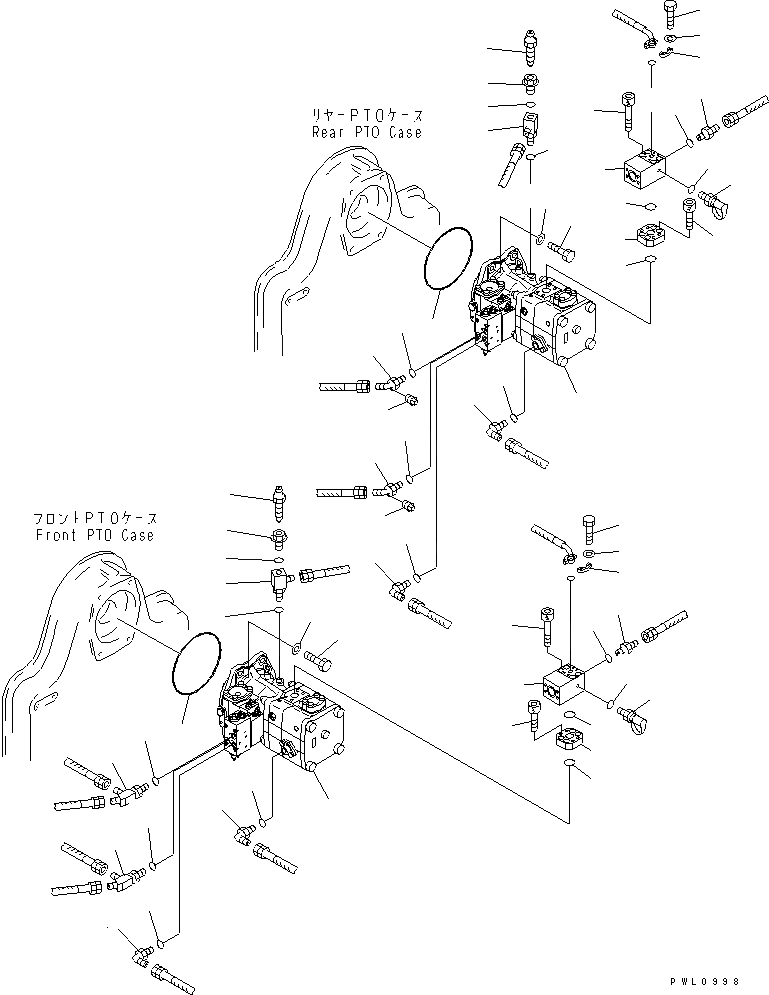 リヤーPTOケース
Rear PTO Case

フロントPTOケース
Front PTO Case

PWL0998