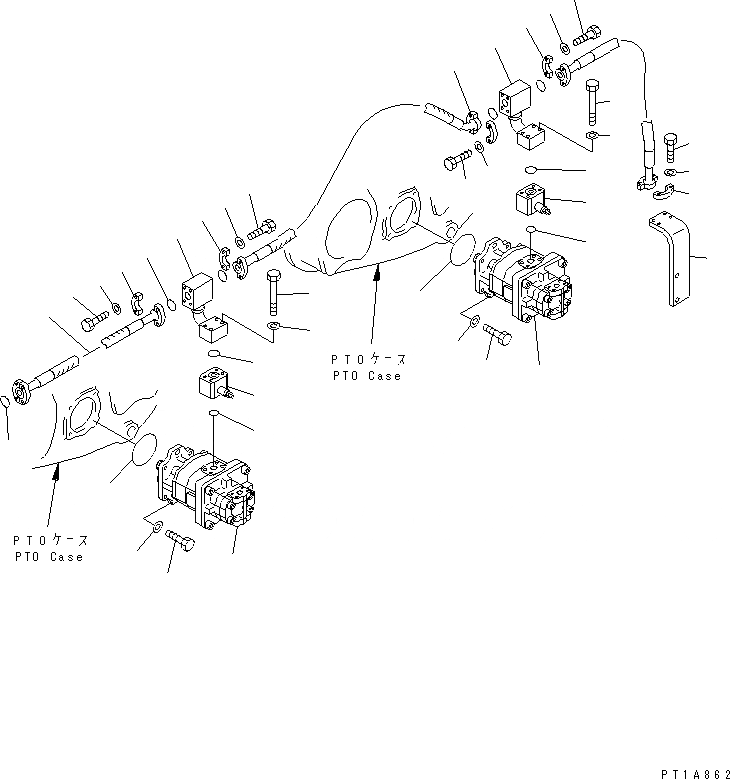 PTOケース
PTO Case

PTOケース
PTO Case

PT1A862