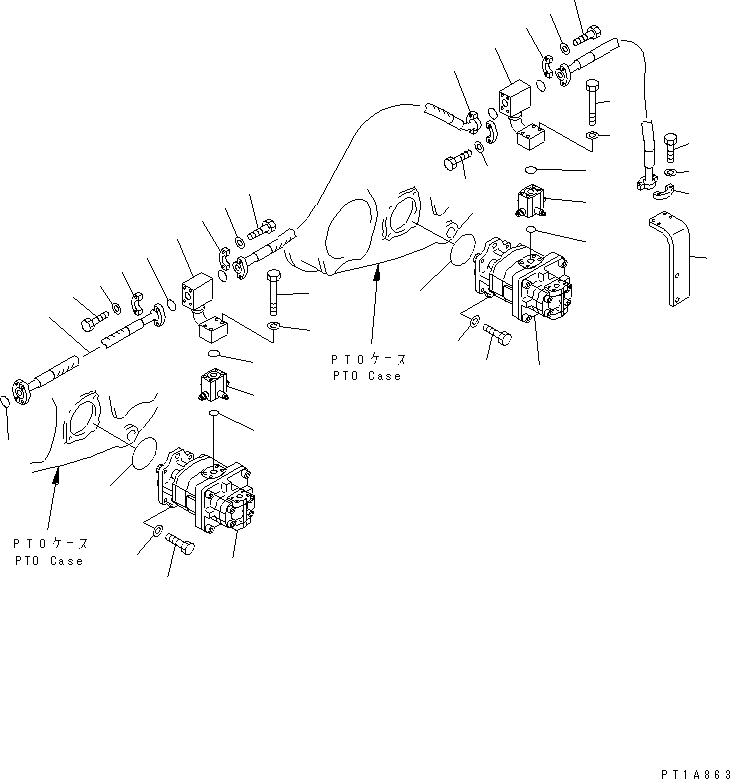 PTOケース
PTO Case

PTOケース
PTO Case

PT1A863