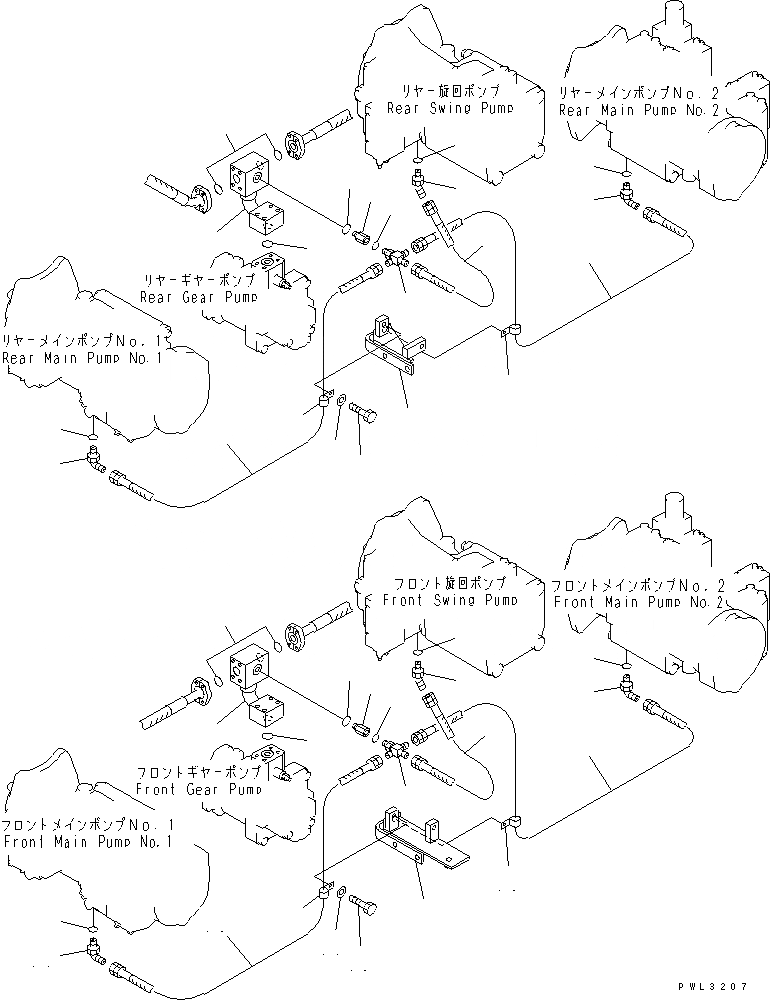 リヤー旋回ポンプ
Rear Swing Pump

リヤーメインポンプNo. 2
Rear Main Pump No. 2

リヤーギヤーポンプ
Rear Gear Pump

リヤーメインポンプNo. 1
Rear Main Pump No. 1

フロント旋回ポンプ
Front Swing Pump

フロントメインポンプNo. 2
Front Main Pump No. 2

フロントギヤーポンプ
Front Gear Pump

フロントメインポンプNo. 1
Front Main Pump No. 1

PWL3207