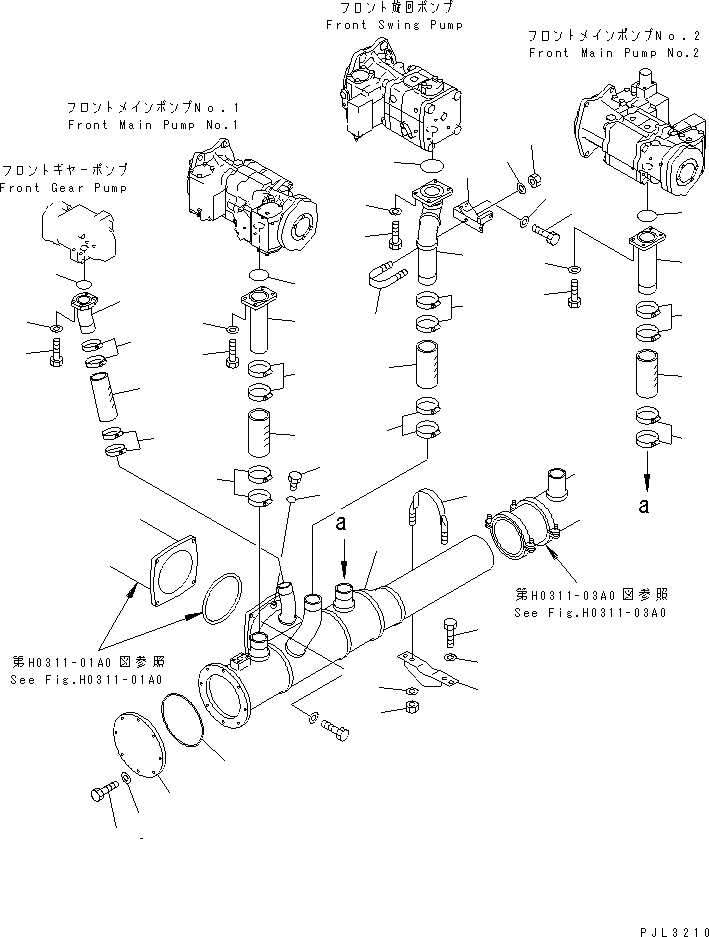 フロント旋回ポンプ
Front Swing Pump

フロントメインポンプNo.2
Front Main Pump No.2

フロントメインポンプNo.1
Front Main Pump No.1

フロントギヤーポンプ
Front Gear Pump

a

a

第H0311-03A0図参照
See Fig.H0311-03A0

第H0311-01A0図参照
See Fig.H0311-01A0

PJL3210