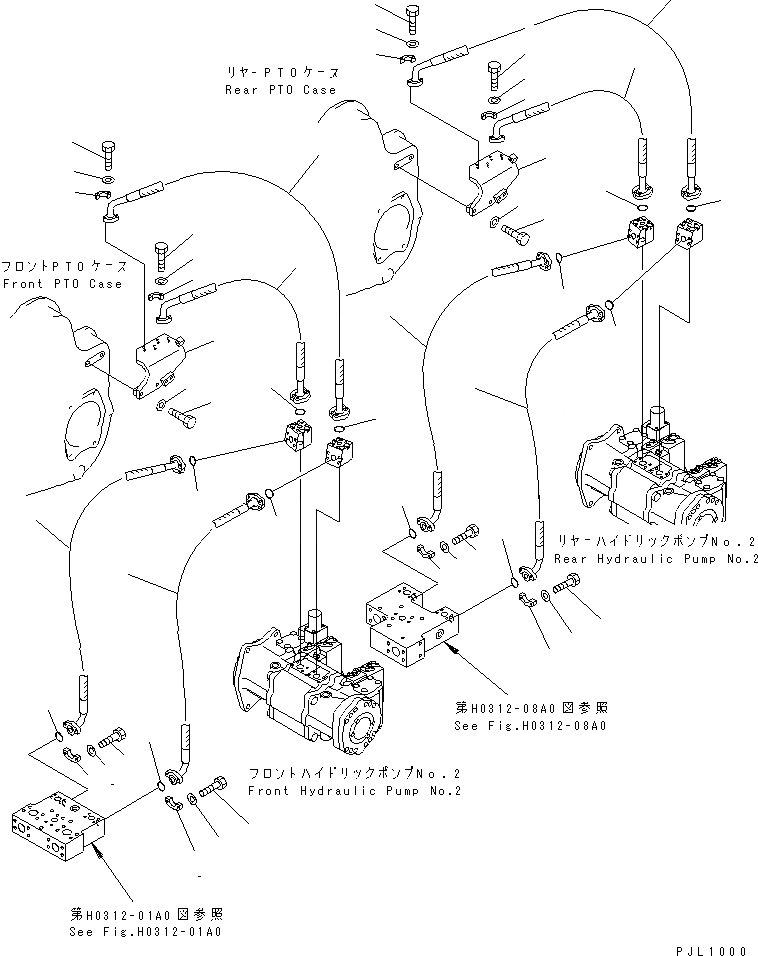 リヤーPTOケース
Rear PTO Case

フロントPTOケース
Front PTO Case

リヤーハイドリックポンプNo.2
Rear Hydraulic Pump No.2

第H0312-08A0図参照
See Fig.H0312-08A0

フロントハイドリックポンプNo.2
Front Hydraulic Pump No.2

第H0312-01A0図参照
See Fig.H0312-01A0

PJL1000