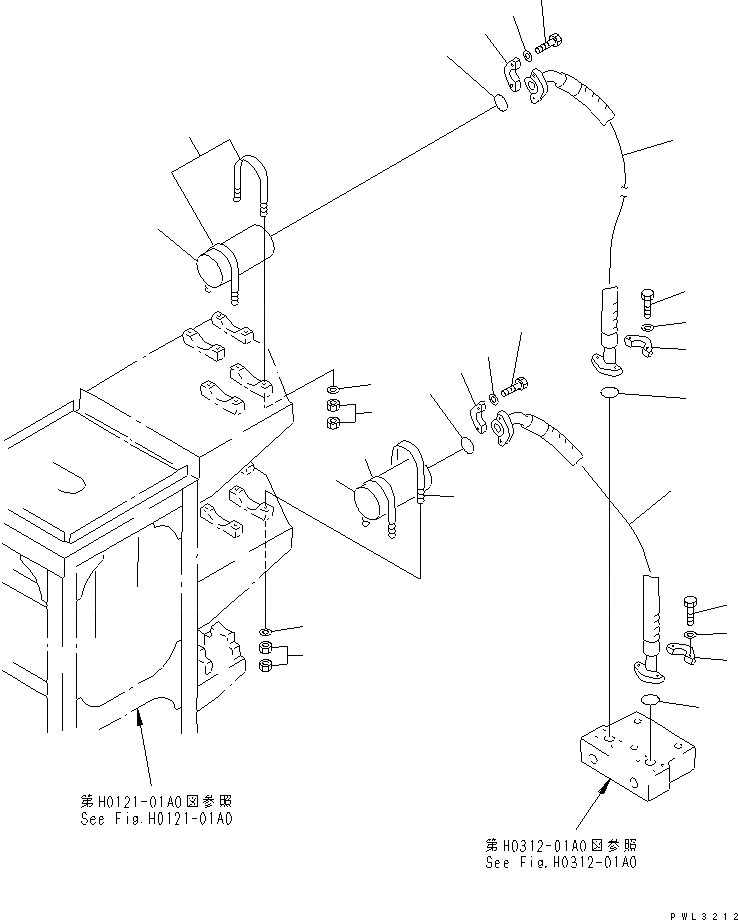 第H0121-01A0図参照
See Fig.H0121-01A0

第H0312-01A0図参照
See Fig.H0312-01A0

PWL3212