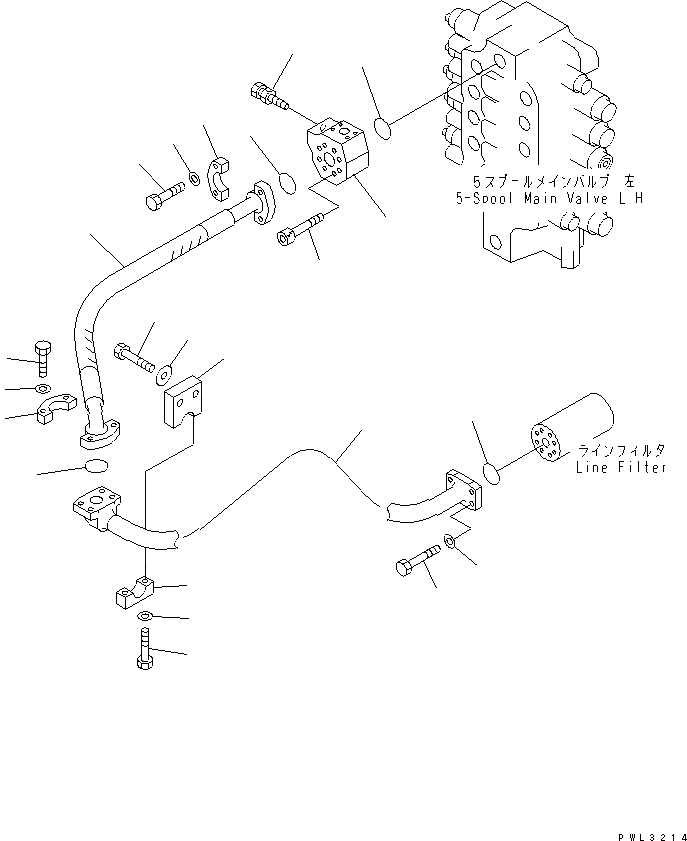 5スプールメインバルブ 左
5-Spool Main Valve L H

ラインフィルタ
Line Filter

PWL3214