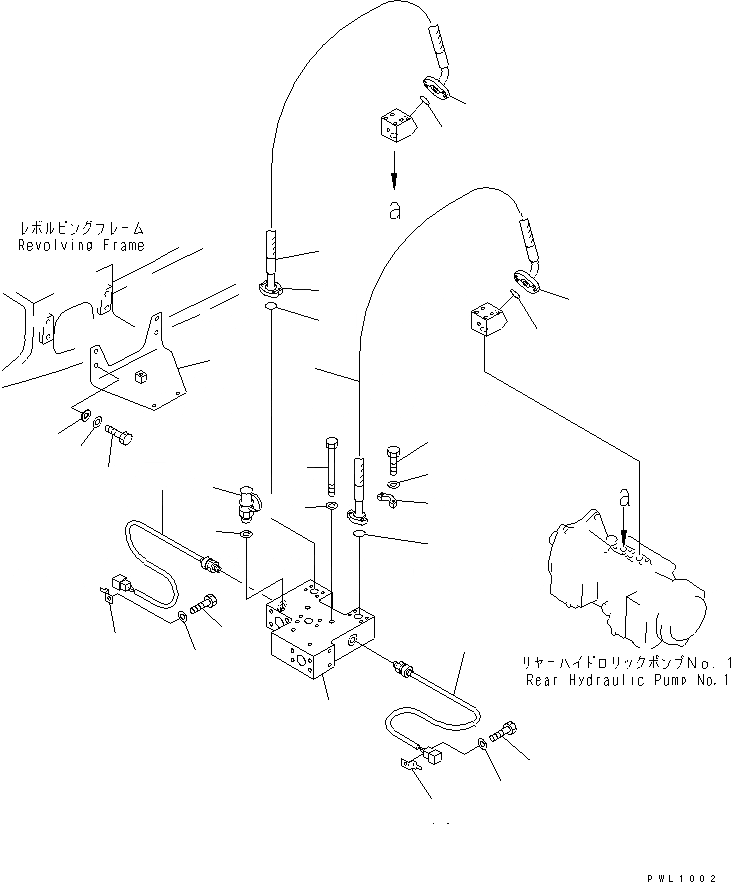 a

レボルビングフレーム
Revolving Frame

a

リヤーハイドロリックポンプNo. 1
Rear Hydraulic Pump No. 1

PWL1002