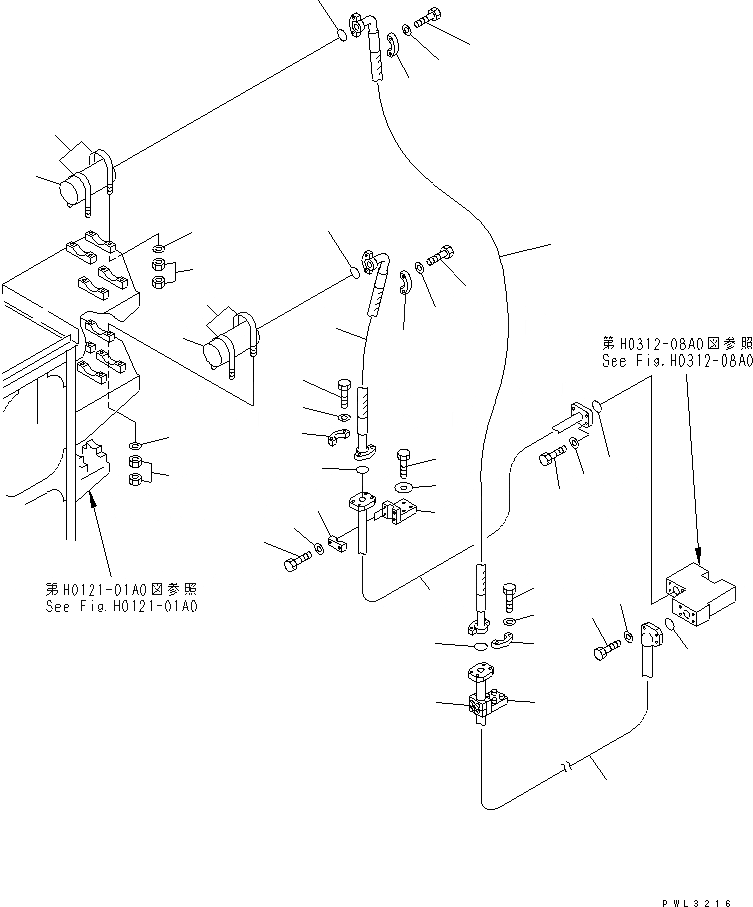 第H0312-08A0図参照
See Fig.H0312-08A0

第H0121-01A0図参照
See Fig.H0121-01A0

PWL3216