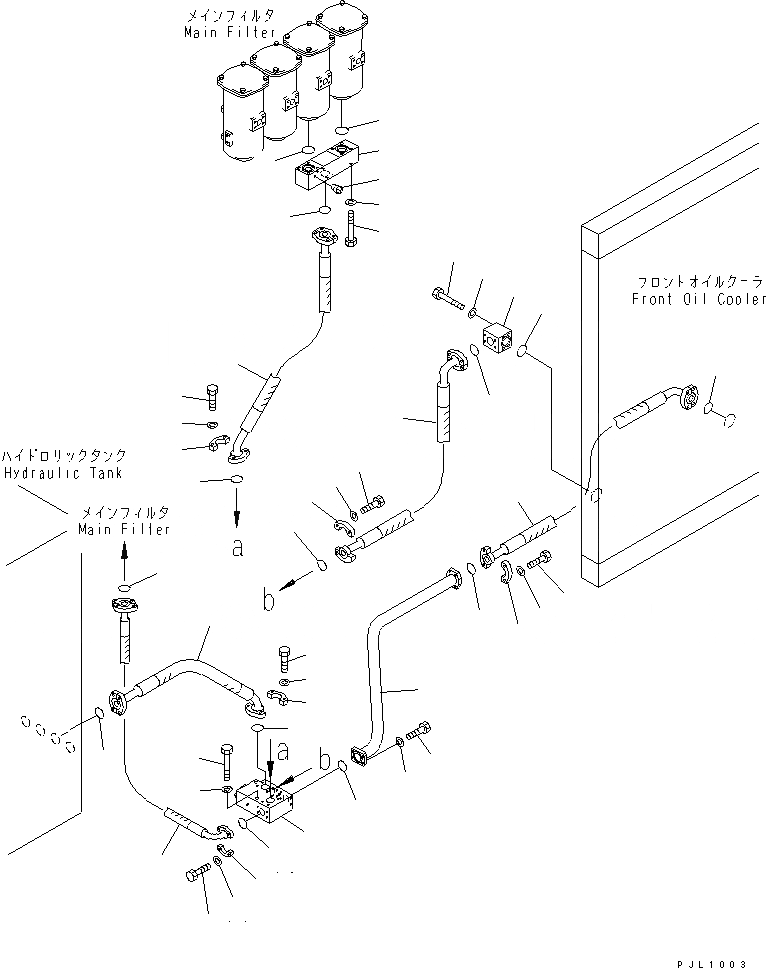 メインフィルタ
Main Filter

フロントオイルクーラ
Front Oil Cooler

ハイドロリックタンク
Hydraulic Tank

メインフィルタ
Main Filter

a

b

a

b

PJL1003