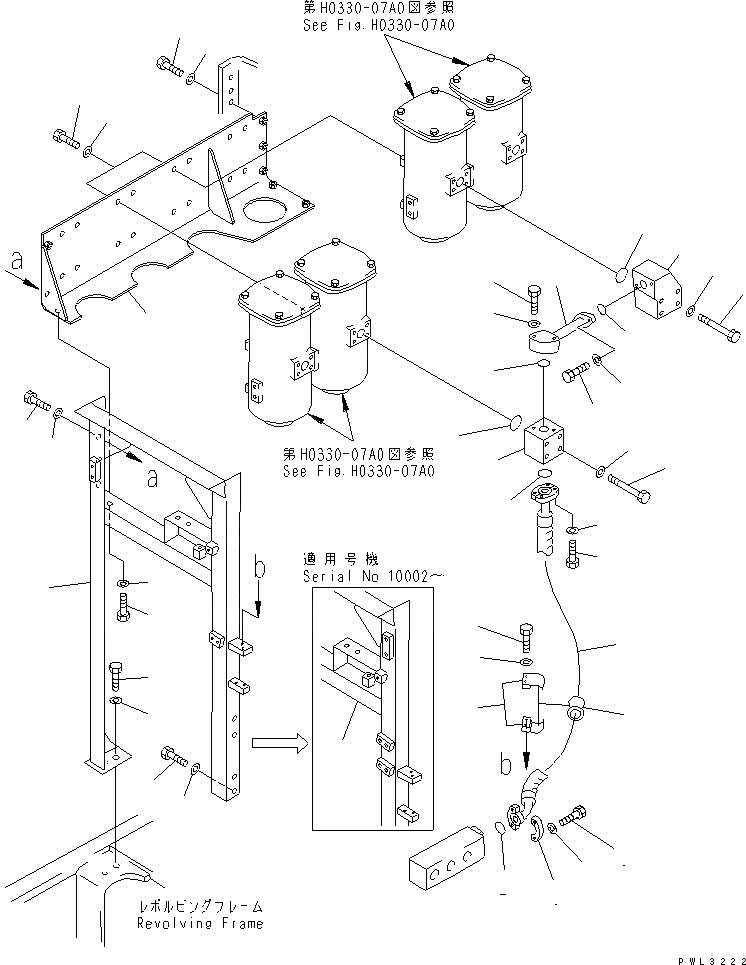 第H0330-07A0図参照
See Fig.H0330-07A0

a

第H0330-07A0図参照
See Fig.H0330-07A0

a

適用号機
Serial No 10002~

b

b

レボルビングフレーム
Revolving Frame

PWL3222