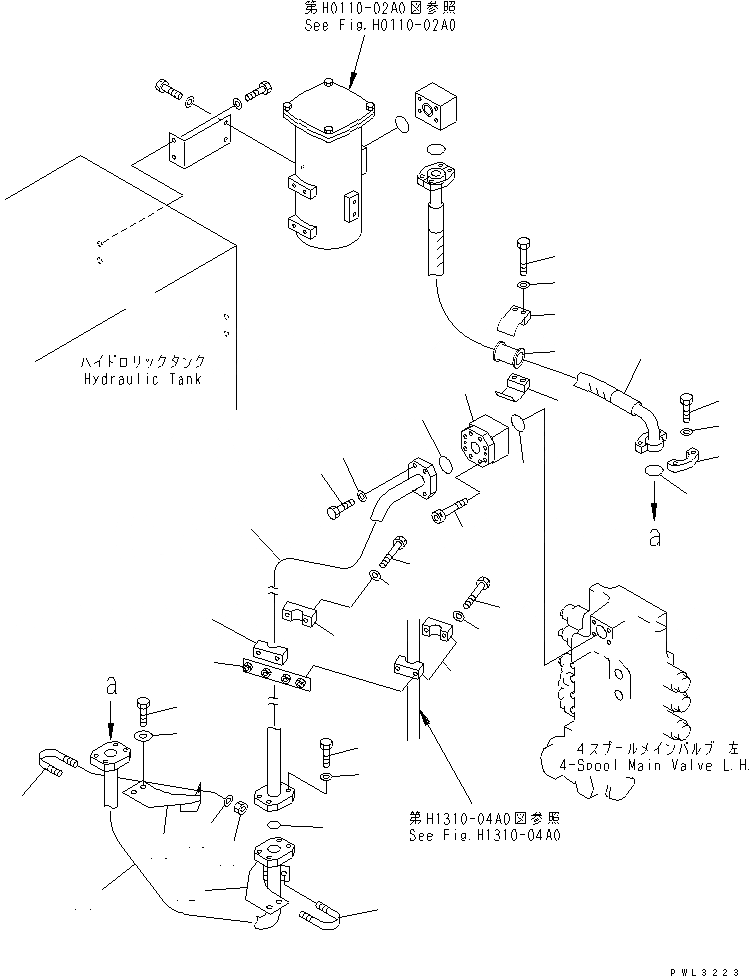 第H0110-02A0図参照
See Fig.H0110-02A0

ハイドロリックタンク
Hydraulic Tank

a

a

4スプールメインバルブ 左
4-Spool Main Valve L.H.

第H1310-04A0図参照
See Fig.H1310-04A0

PWL3223