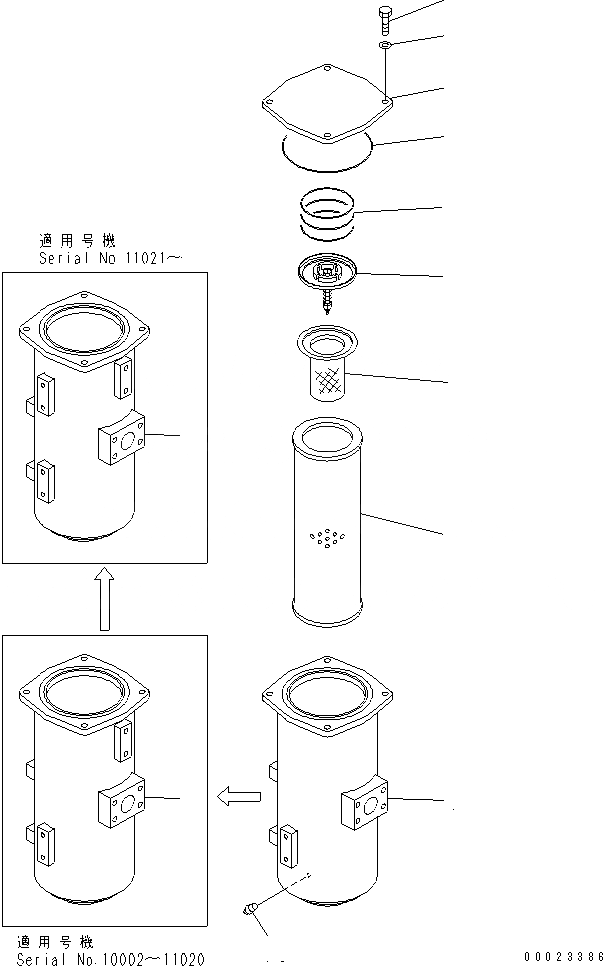 適用号機
Serial No 11021~

適用号機
Serial No.10002~11020

00023386