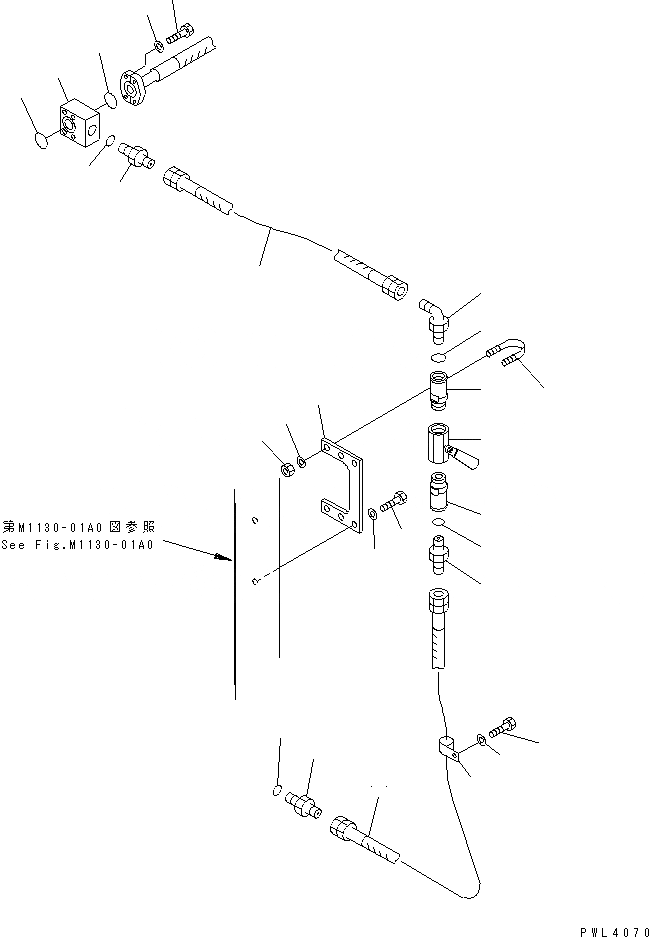 第M1130-01A0図参照
See Fig.M1130-01A0

PWL4070