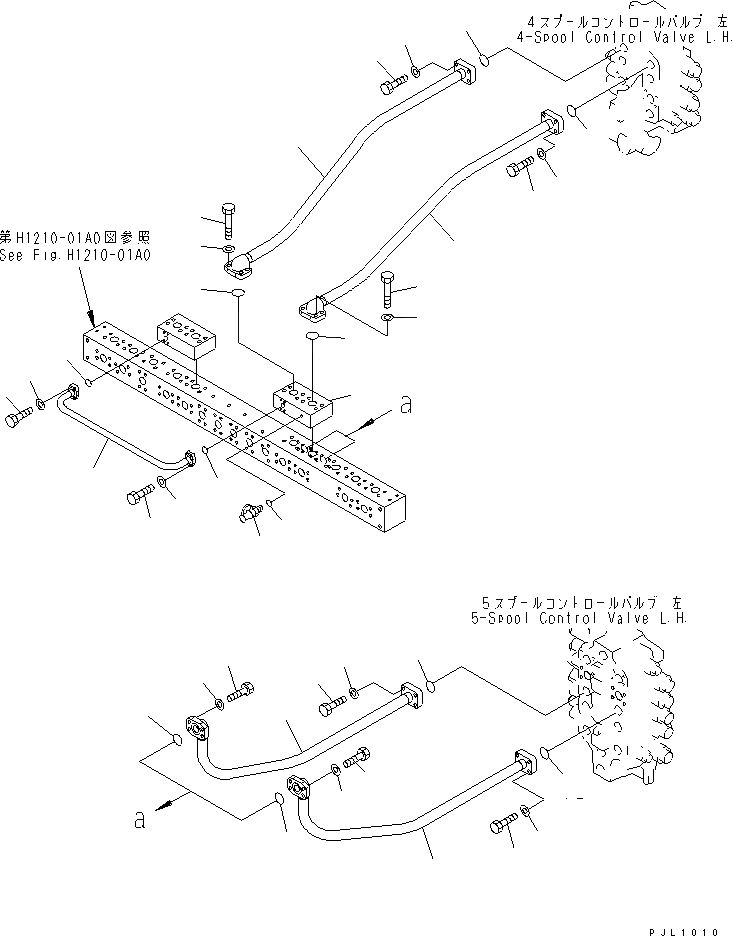 4スプールコントロールバルブ 左
4-Spool Control Valve L.H.

第H1210-01A0図参照
See Fig.H1210-01A0

a

5スプールコントロールバルブ 左
5-Spool Control Valve L.H.

a

PJL1010