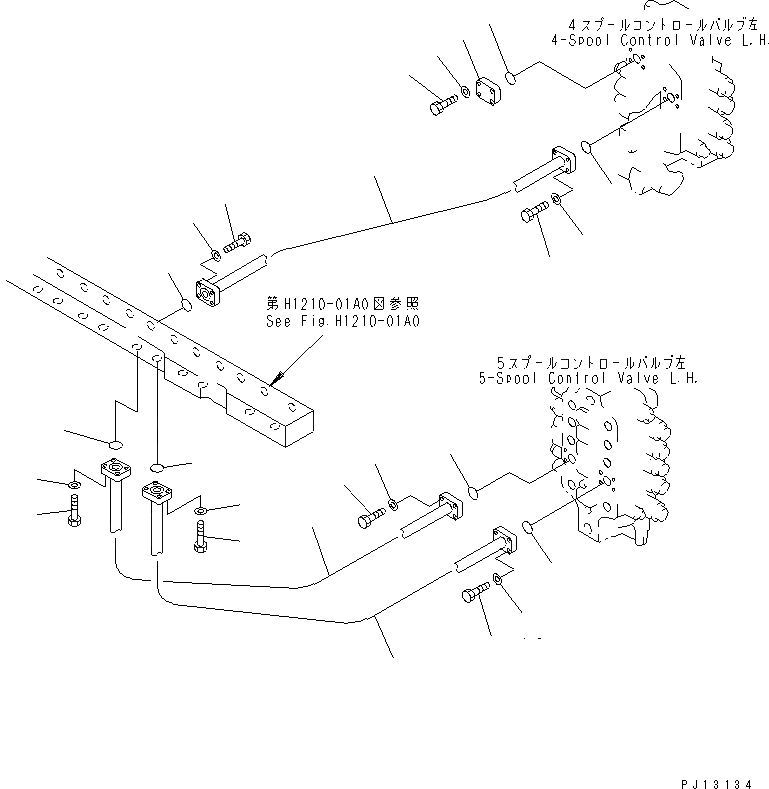 4スプールコントロールバルブ左
4-Spool Control Valve L.H.

第H1210-01A0図参照
See Fig.H1210-01A0

5スプールコントロールバルブ左
5-Spool Control Valve L.H.

PJ13134