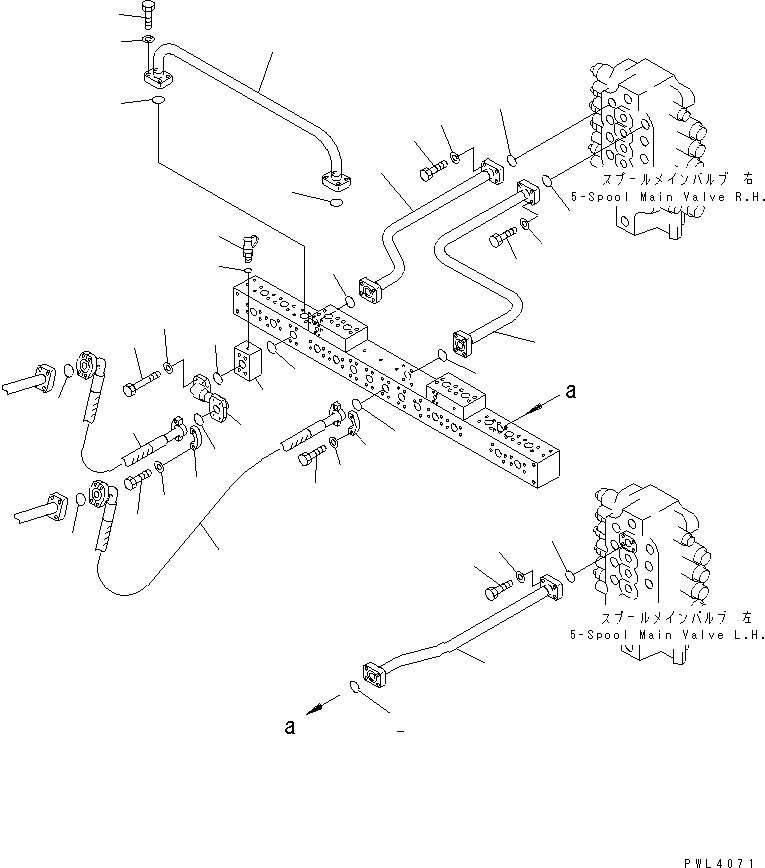 スプールメインバルブ 右
5-Spool Main Valve R.H.

a

スプールメインバルブ 左
5-Spool Main Valve L.H.

a

PWL4071