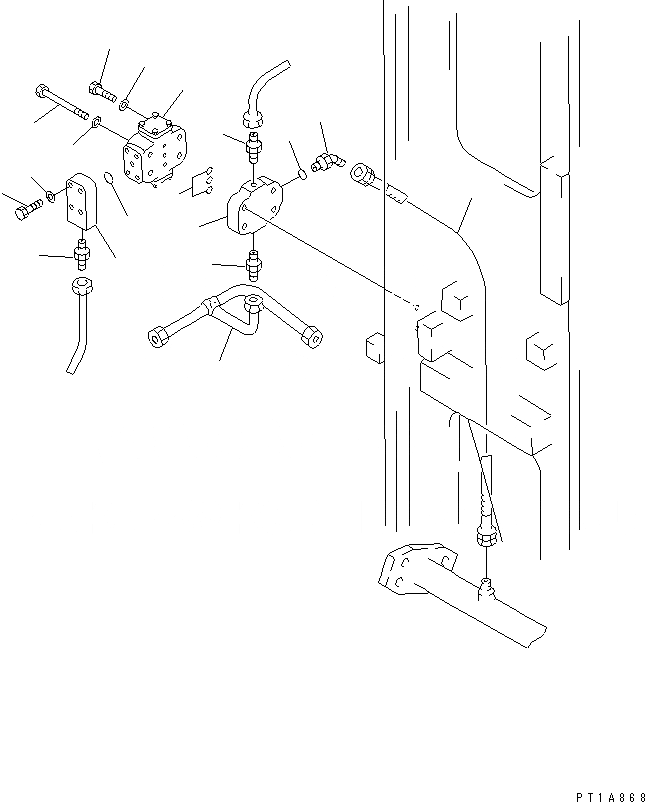 PT1A868