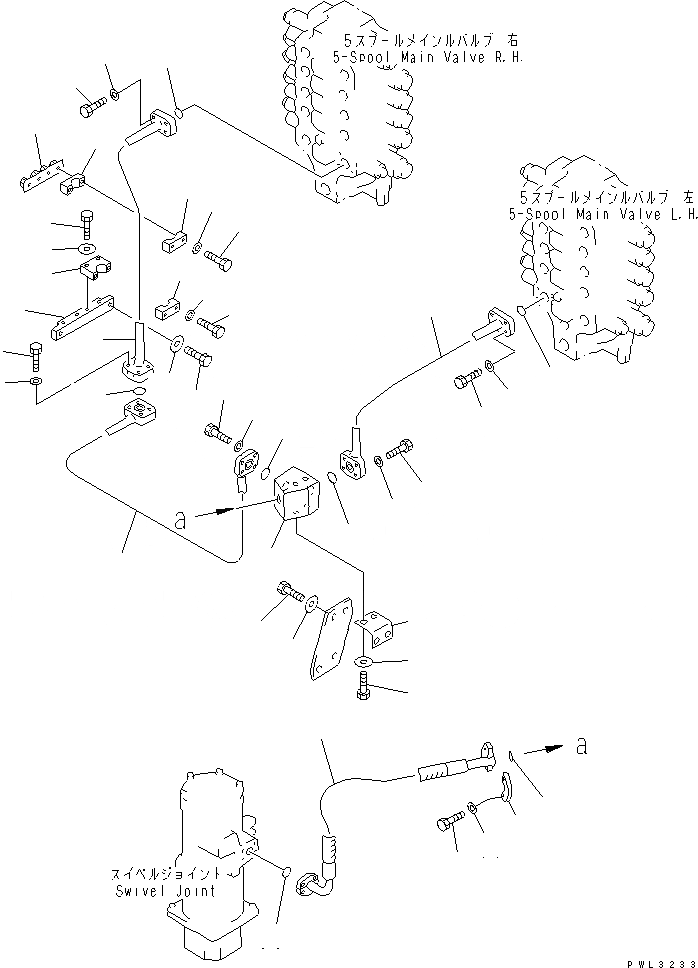 5スプールメインバルブ 右
5-Spool Main Valve R.H.

5スプールメインバルブ 左
5-Spool Main Valve L.H.

a

a

スイベルジョイント
Swivel Joint

PWL3233