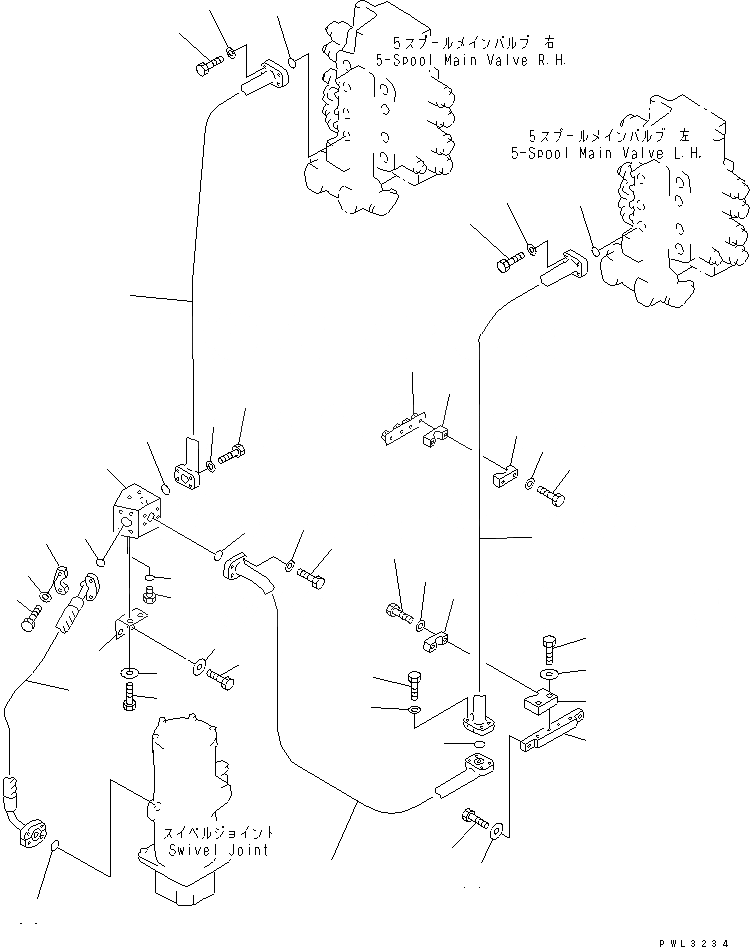 5スプールメインバルブ 右
5-Spool Main Valve R.H.

5スプールメインバルブ 左
5-Spool Main Valve L.H.

スイベルジョイント
Swivel Joint

PWL3234