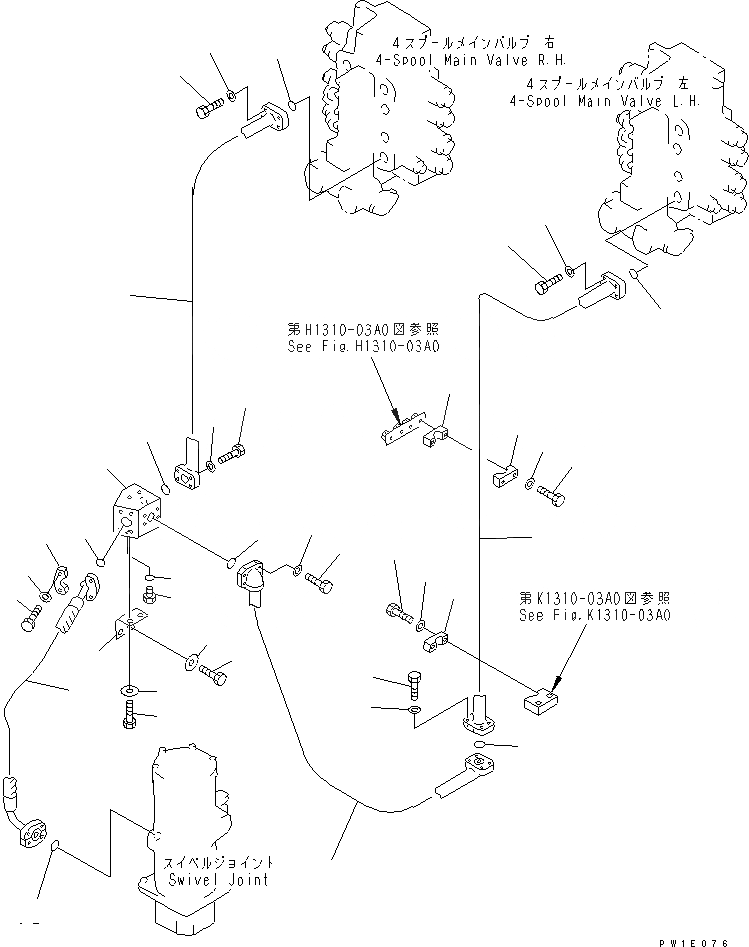 4スプールメインバルブ 右
4-Spool Main Valve R.H.

4スプールメインバルブ 左
4-Spool Main Valve L.H.

第H1310-03A0図参照
See Fig.H1310-03A0

第K1310-03A0図参照
See Fig.K1310-03A0

スイベルジョイント
Swivel Joint

PW1E076