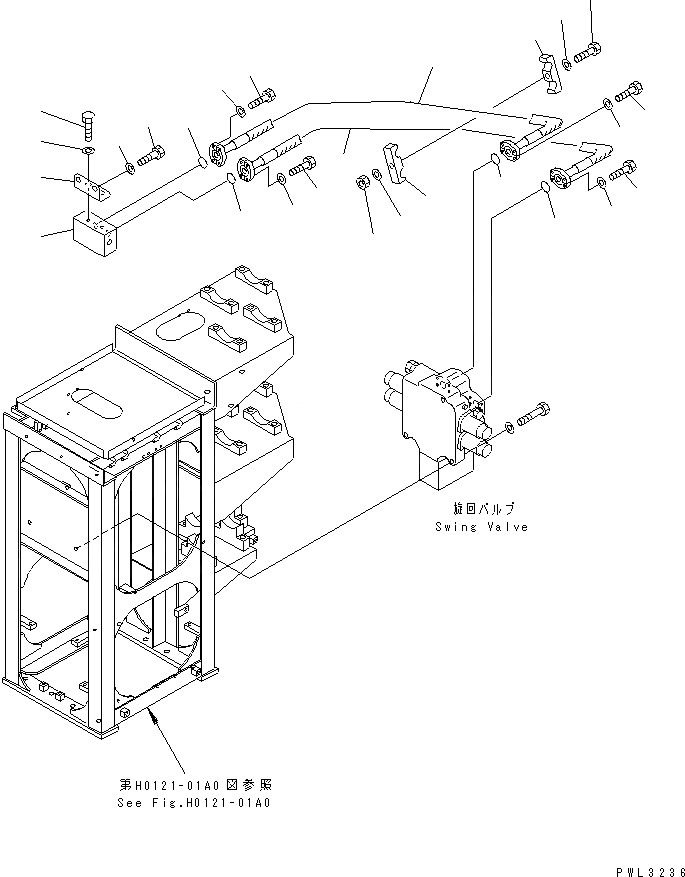 旋回バルブ
Swing Valve

第H0121-01A0図参照
See Fig.H0121-01A0

PWL3236