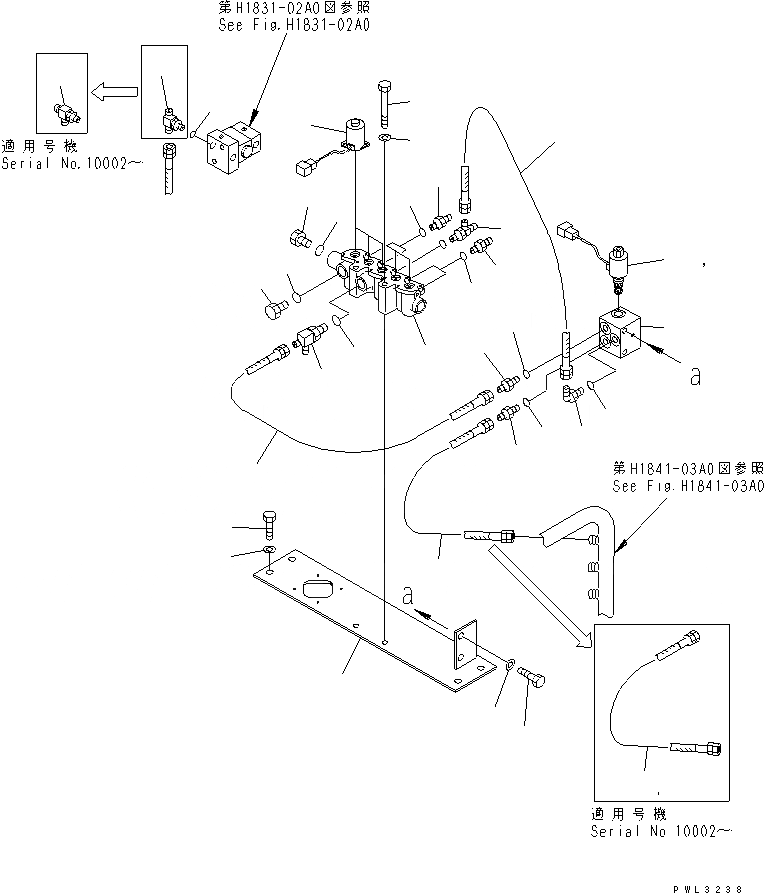 第H1831-02A0図参照
See Fig.H1831-02A0

適用号機
Serial No.10002～

a

第H1841-03A0図参照
See Fig.H1841-03A0

a

適用号機
Serial No 10002～

PWL3238