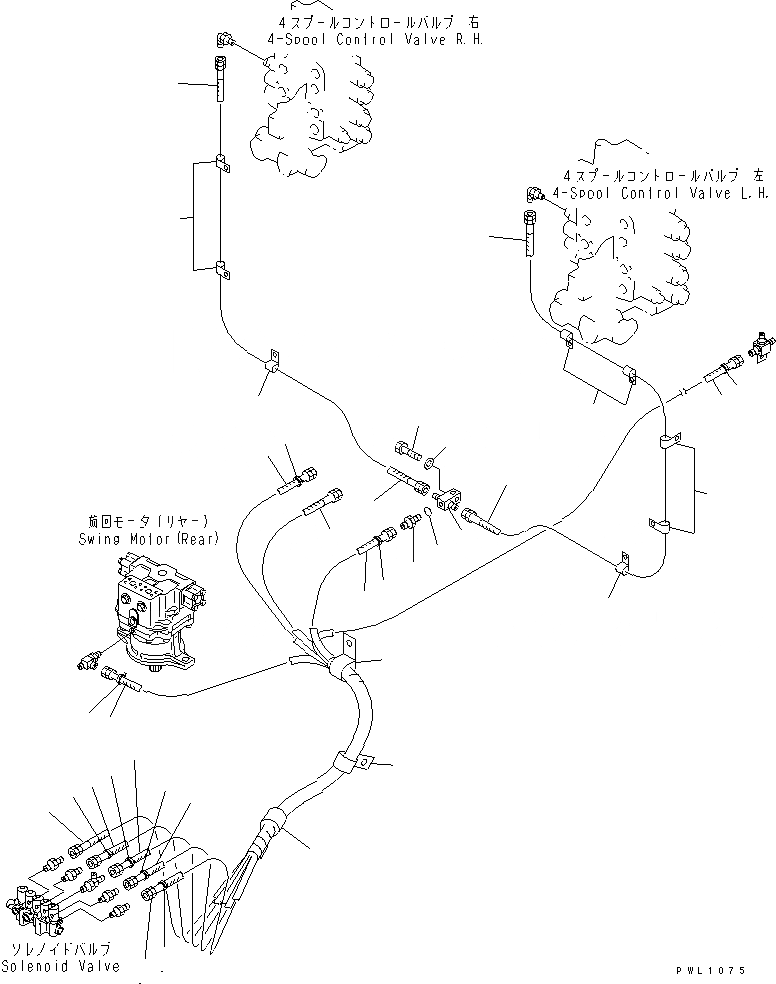 4スプールコントロールバルブ 右
4-Spool Control Valve R.H.

4スプールコントロールバルブ 左
4-Spool Control Valve L.H.

旋回モータ(リヤー)
Swing Motor(Rear)

ソレノイドバルブ
Solenoid Valve

PWL1075