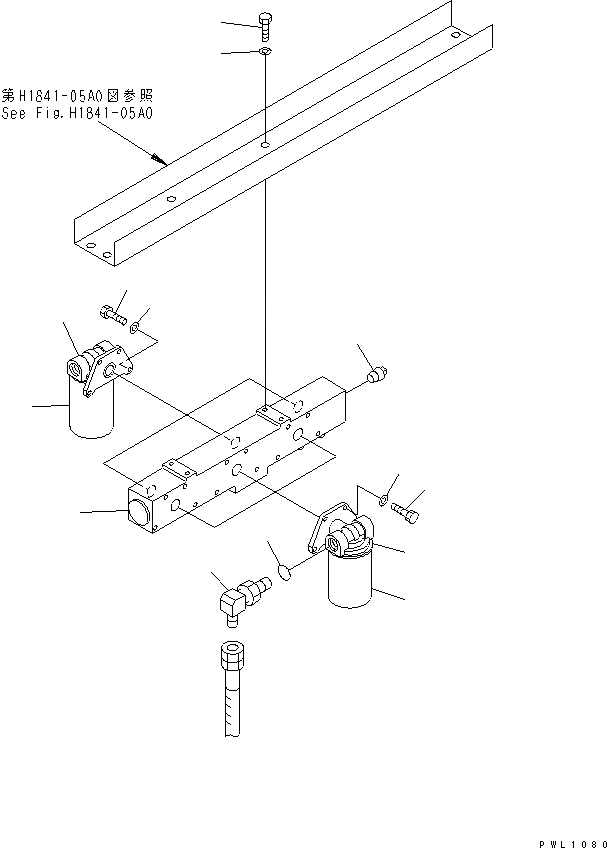 第H1841-05A0図参照
See Fig.H1841-05A0

PWL1080