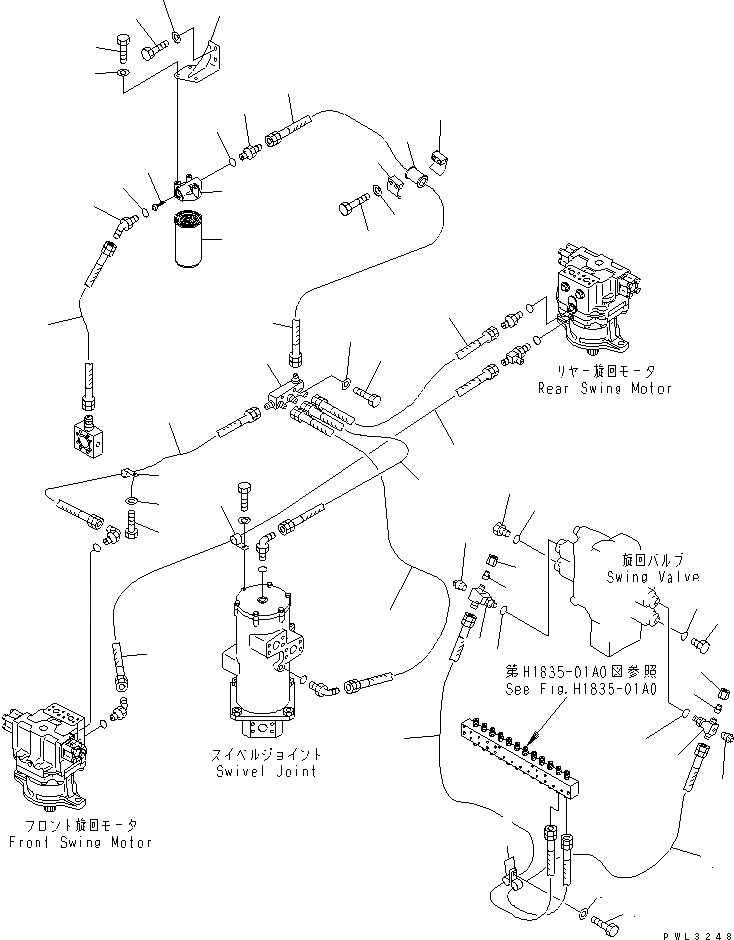 リヤー旋回モータ
Rear Swing Motor

旋回バルブ
Swing Valve

第H1835-01A0図参照
See Fig.H1835-01A0

スイベルジョイント
Swivel Joint

フロント旋回モータ
Front Swing Motor

PWL3248